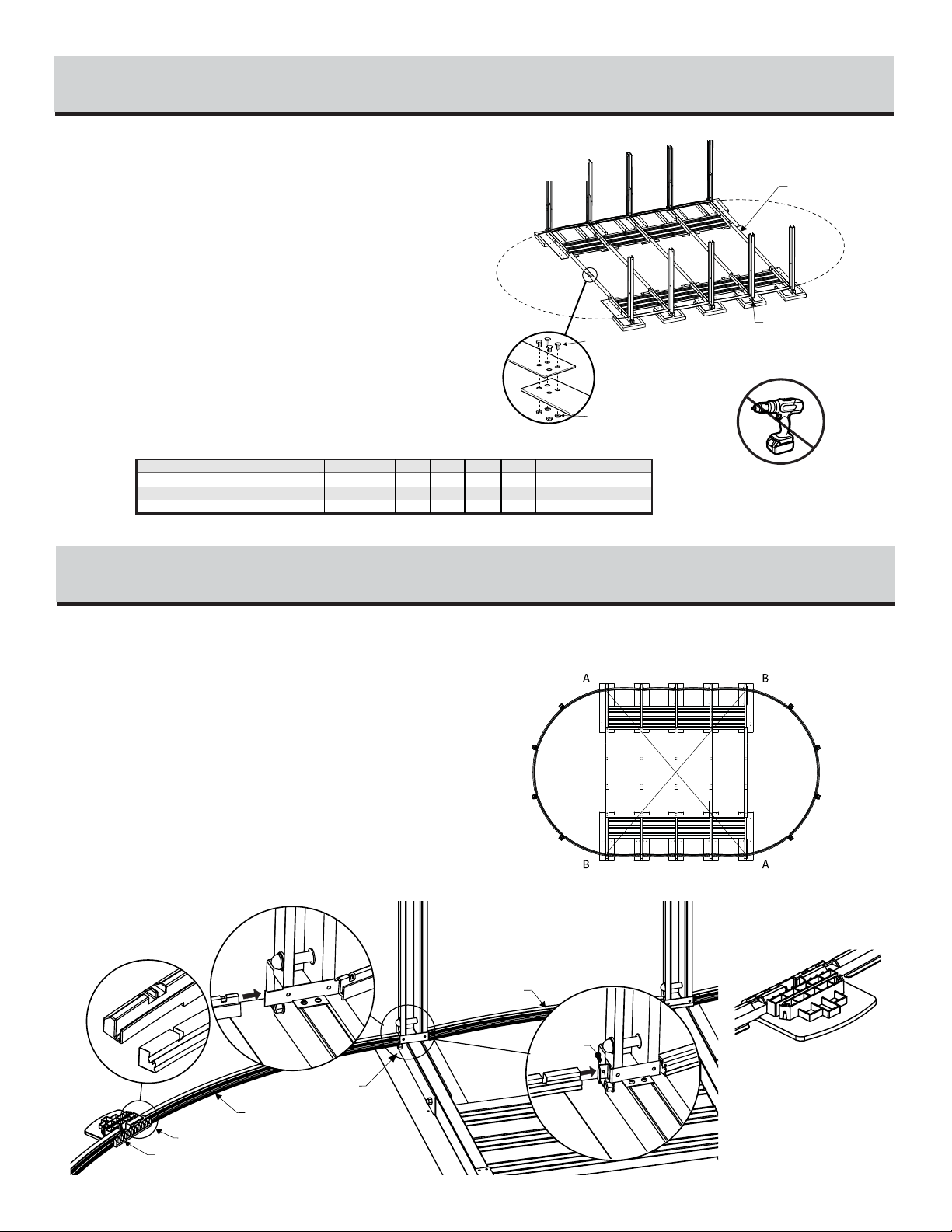 A
B
B
A