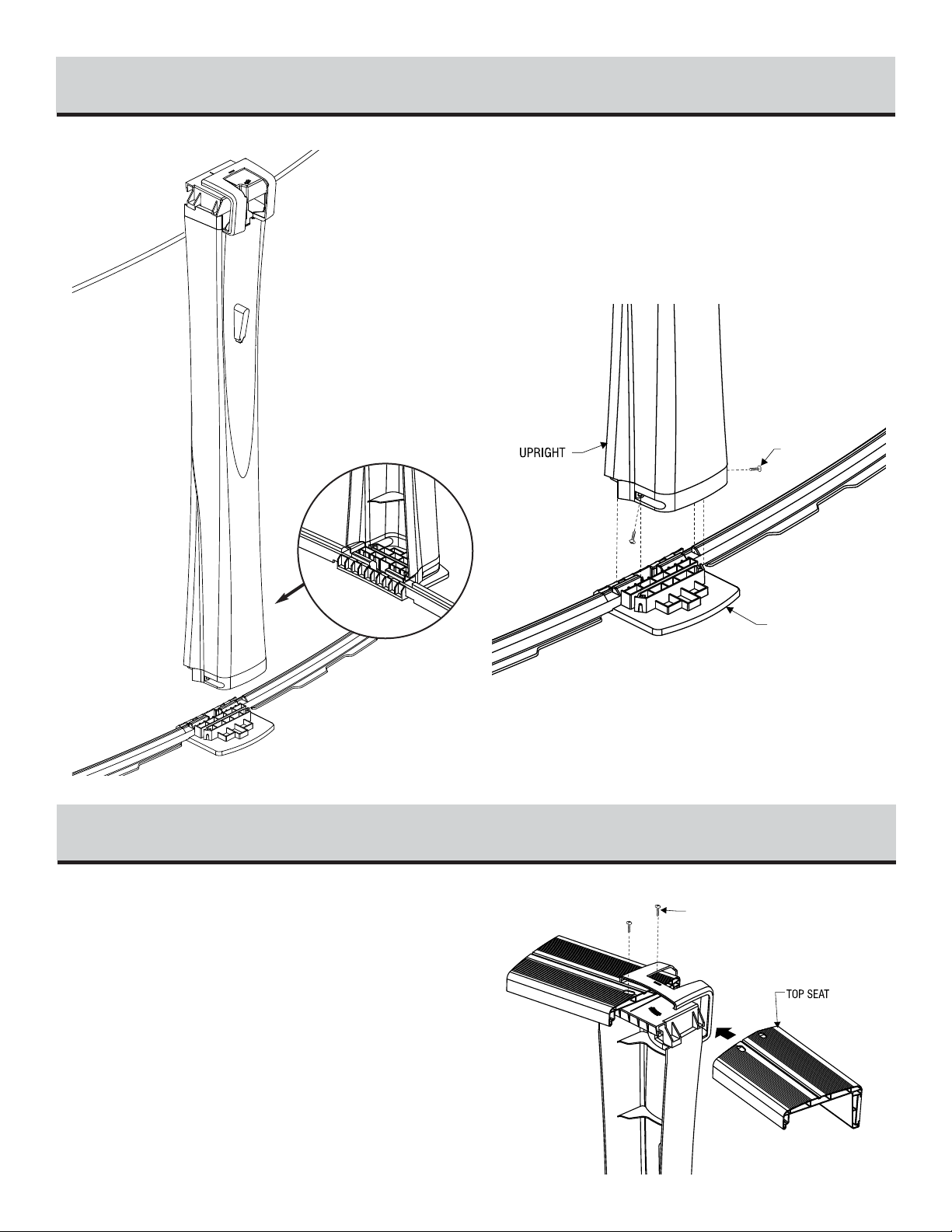 UPRIGHT

TOP SEAT