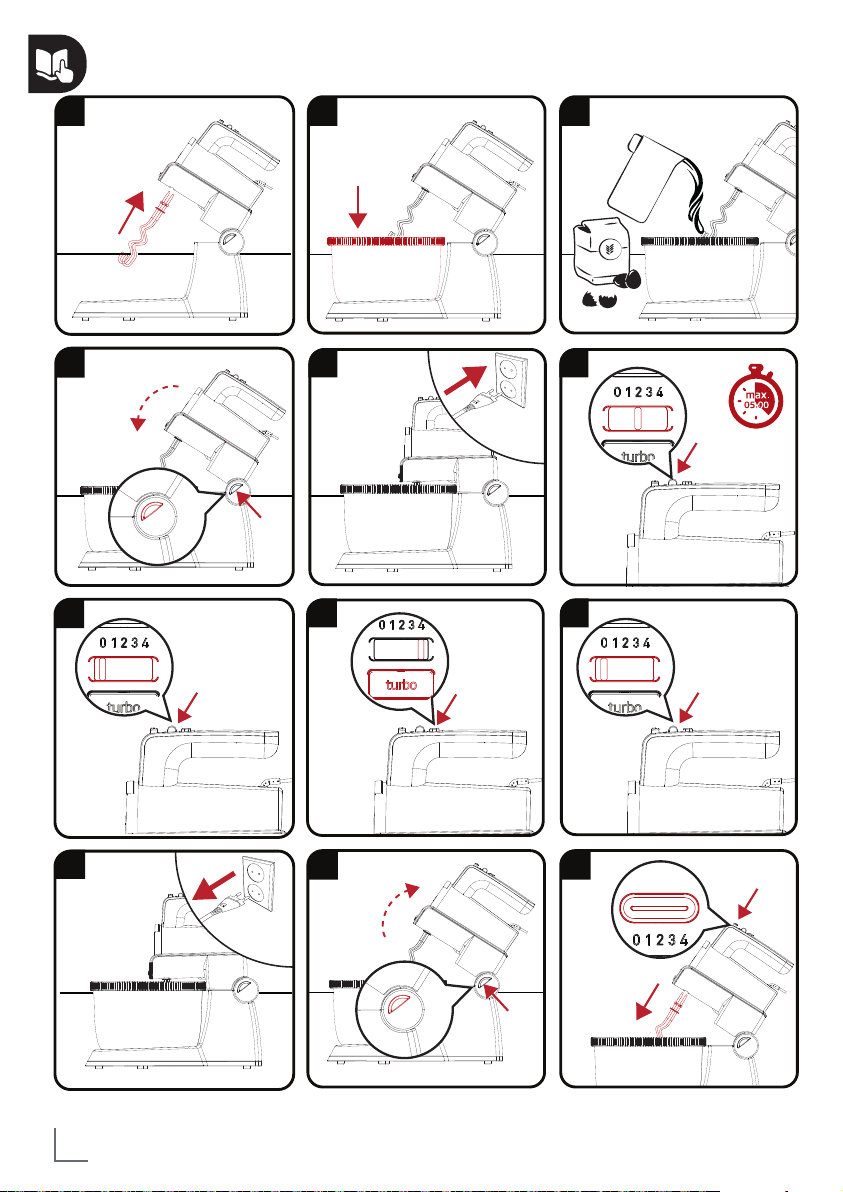 0 1 2 3 4

turbo

max.
05:00

0 1 2 3 4

turbo

0 1 2 3 4

turbo

0 1 2 3 4

turbo

0 1 2 3 4