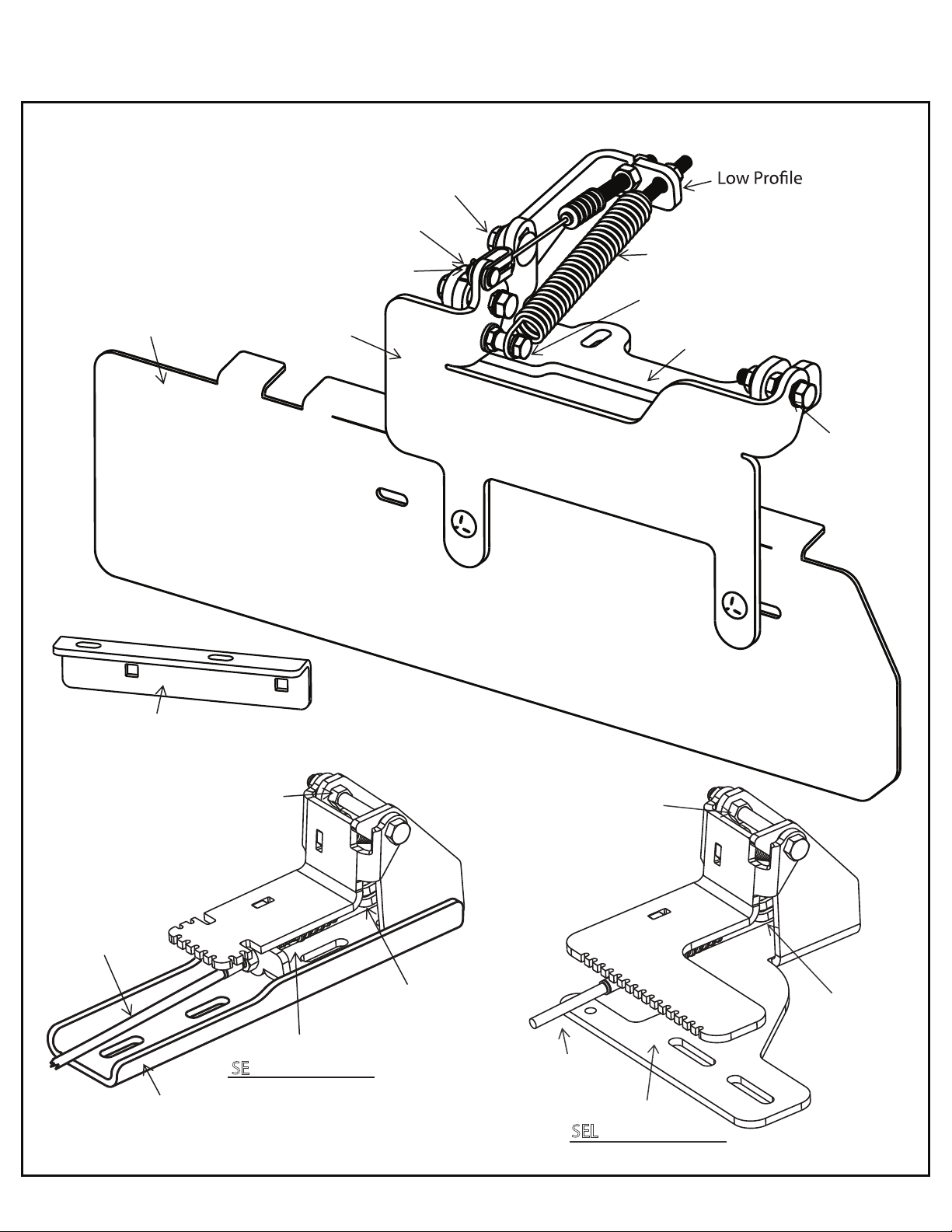 Low Profile

SE

SEL