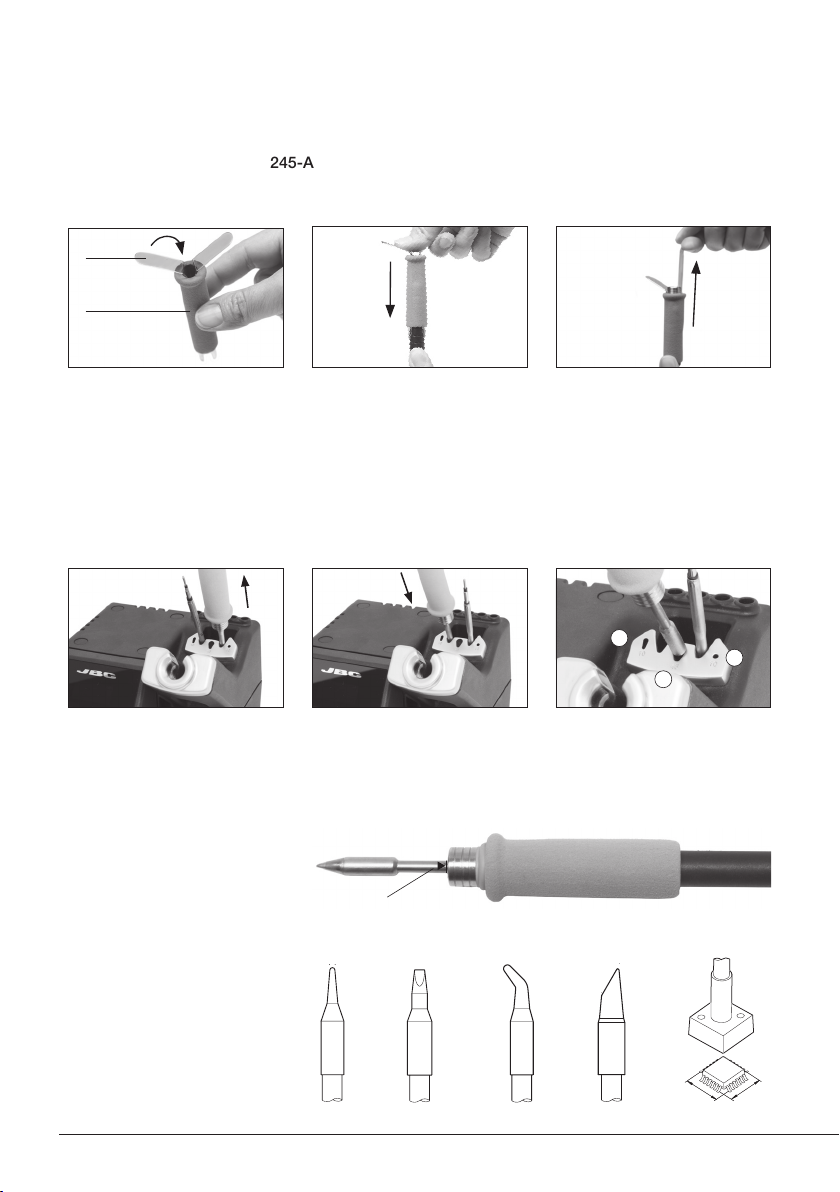 245-A

JBC

JBC