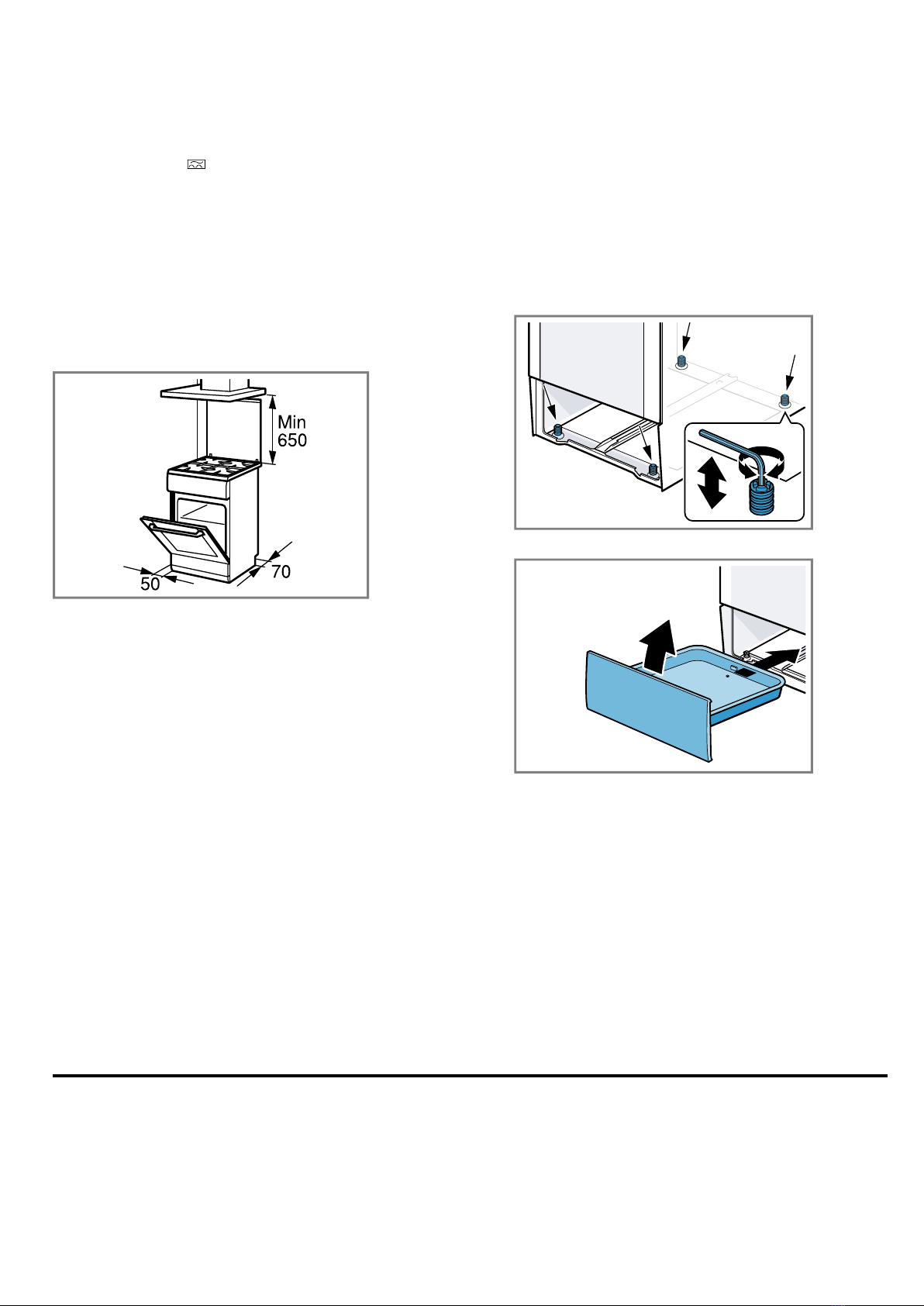 Min
650
50
70