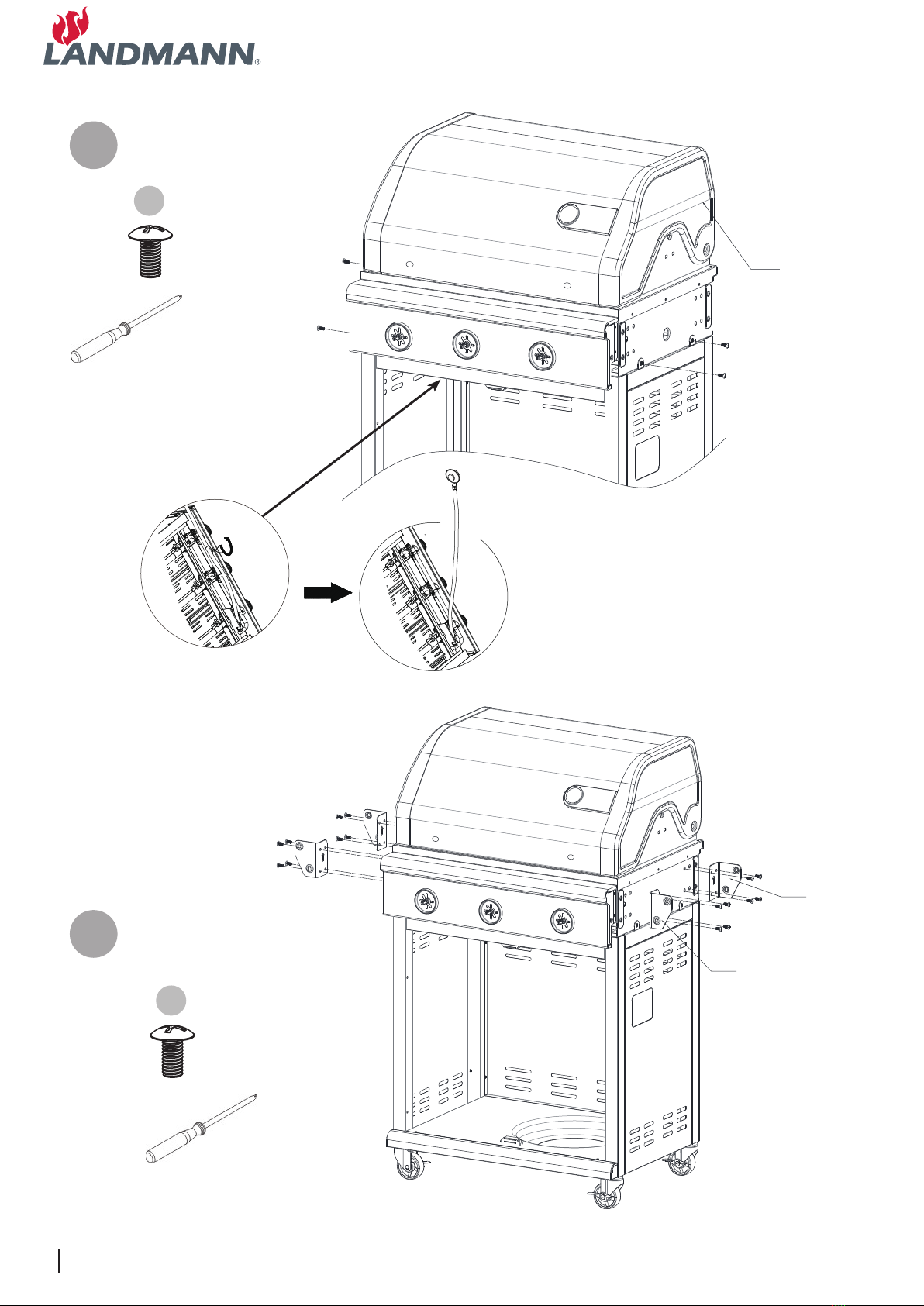 LANDMANN®