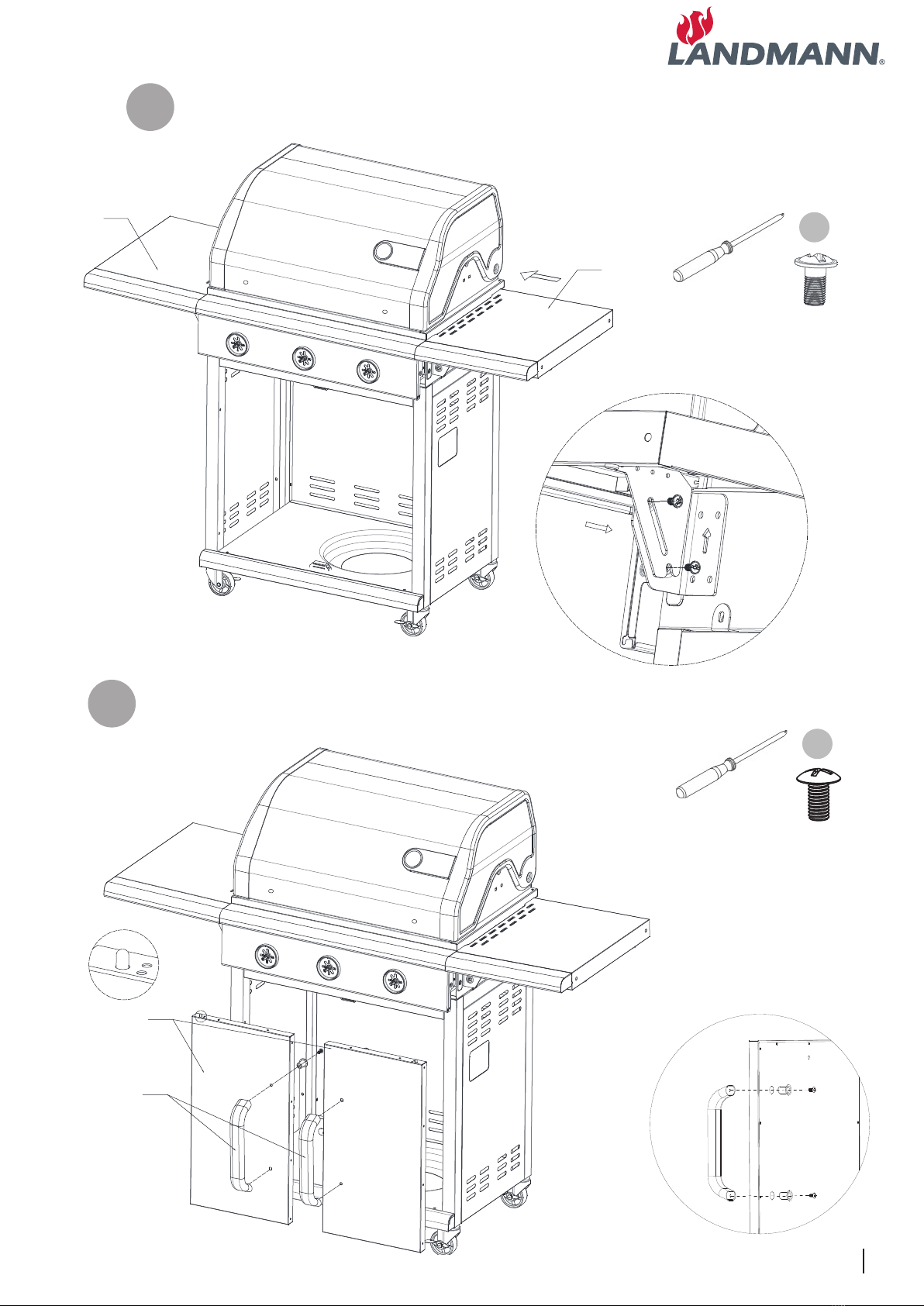 LANDMANN®