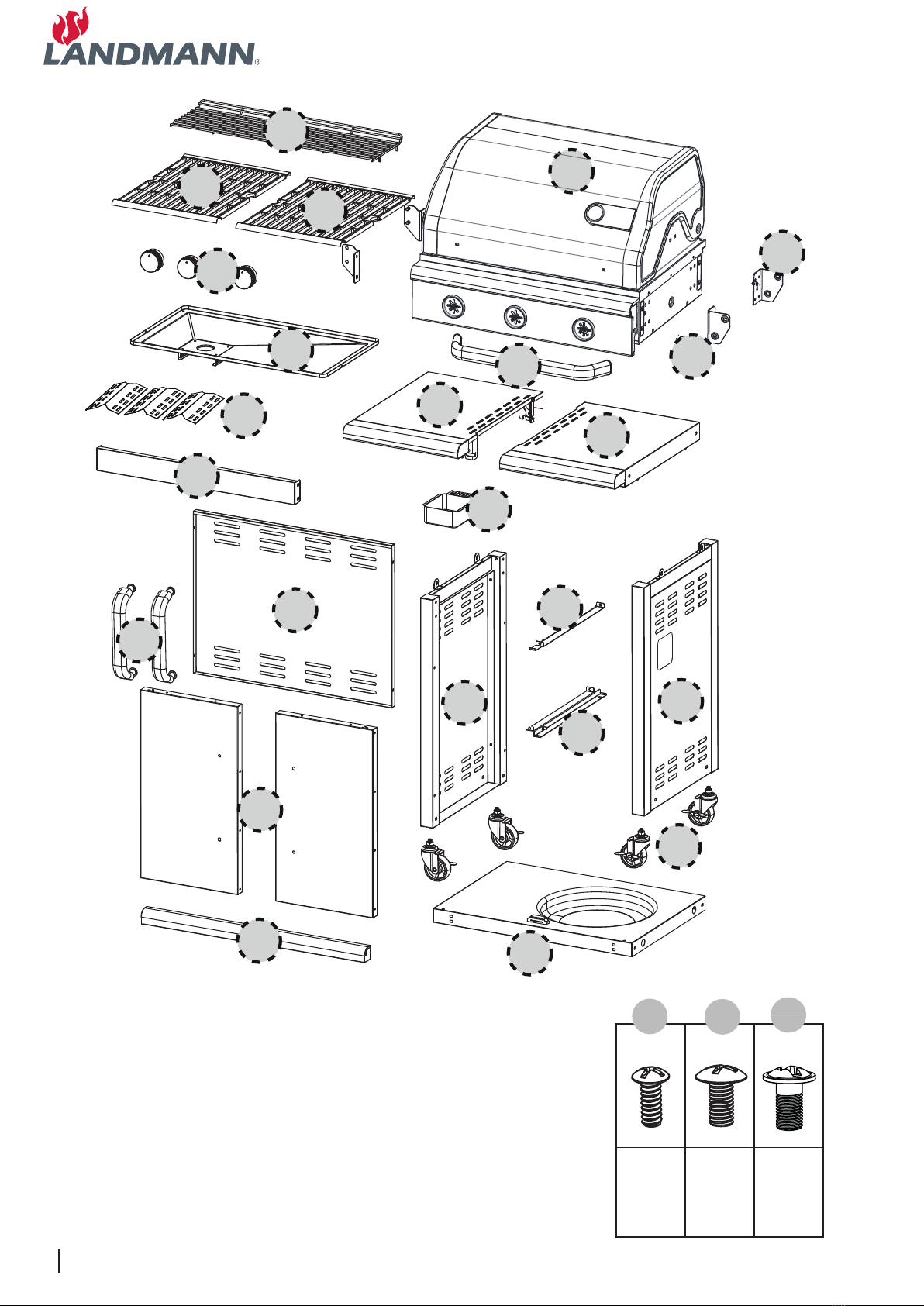 LANDMANN®