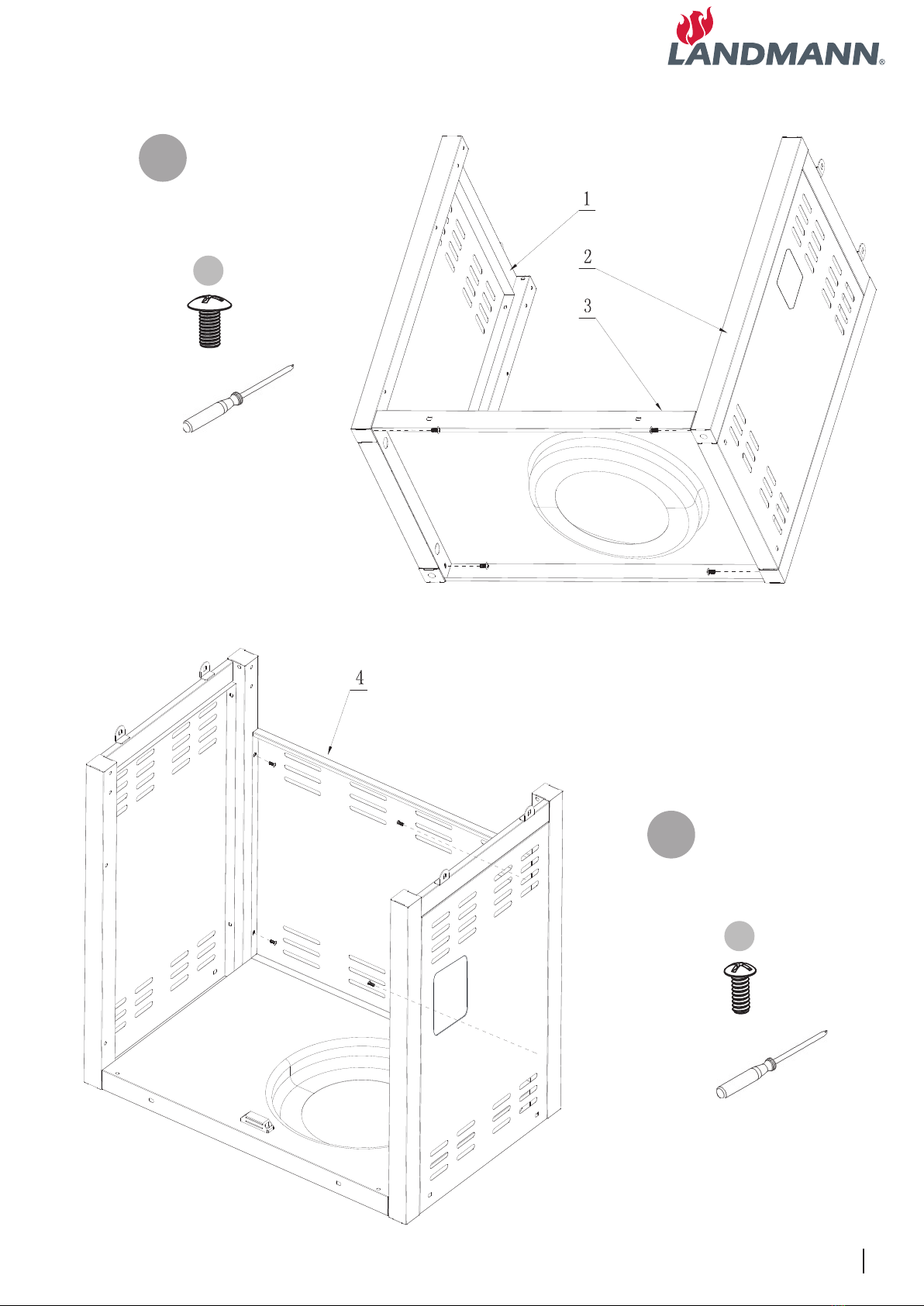 LANDMANN®

1

2

3

4