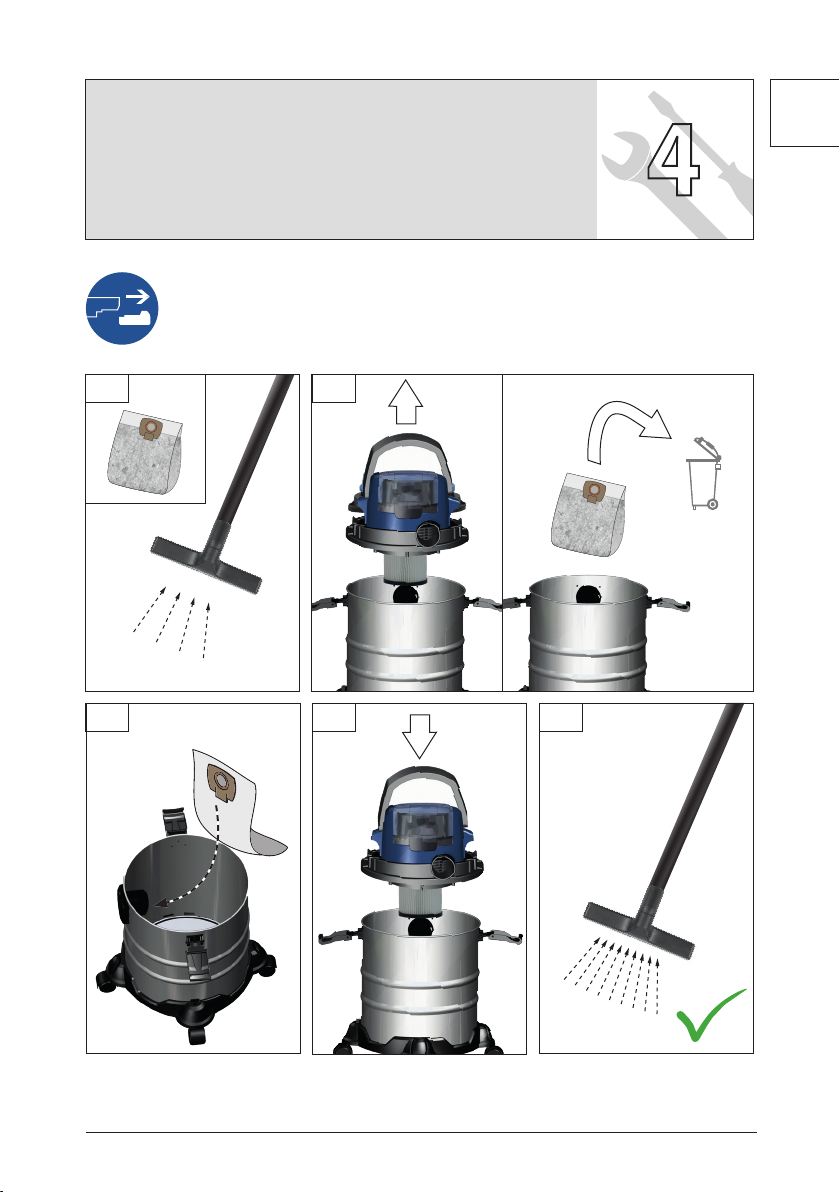 4