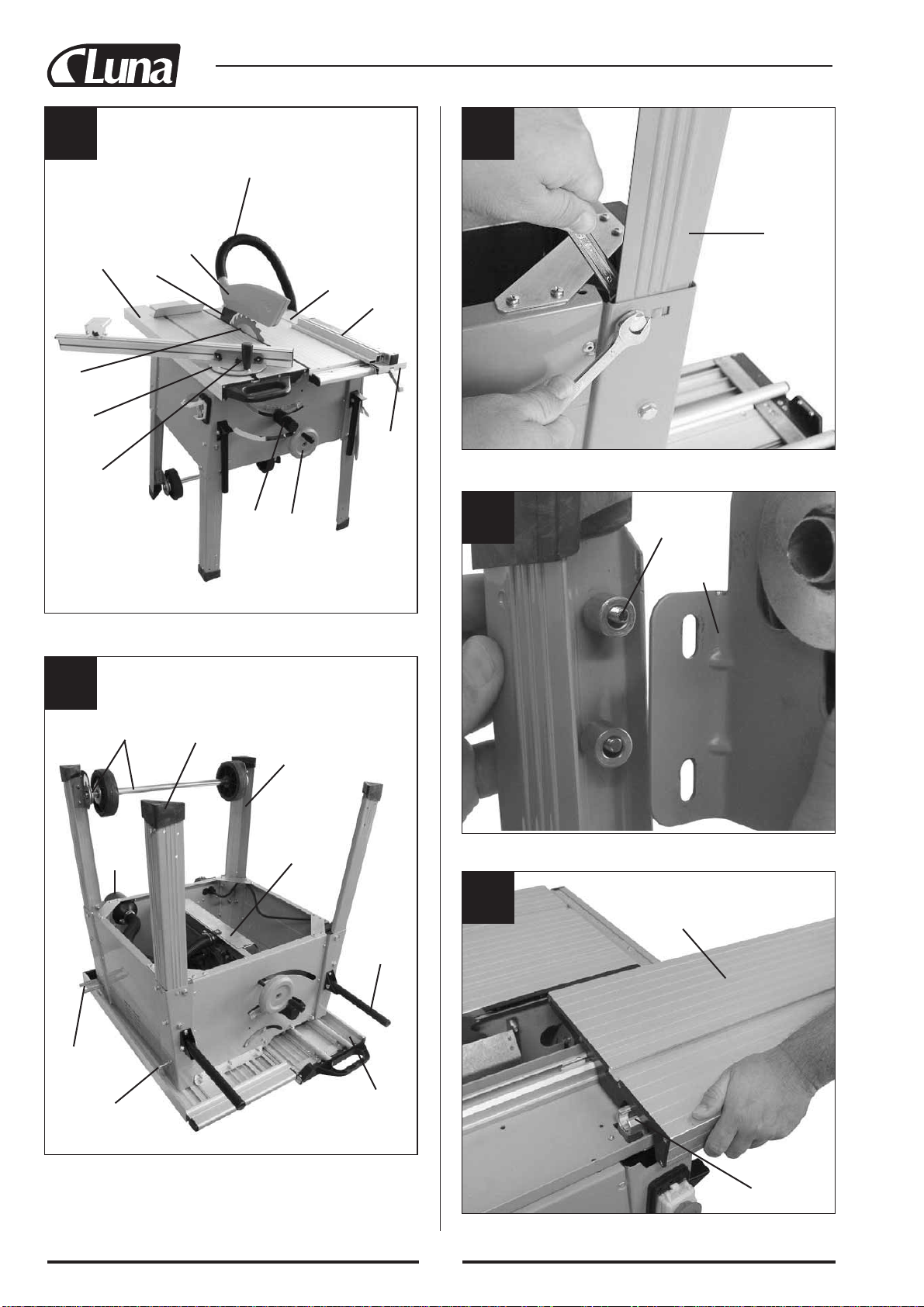 Luna