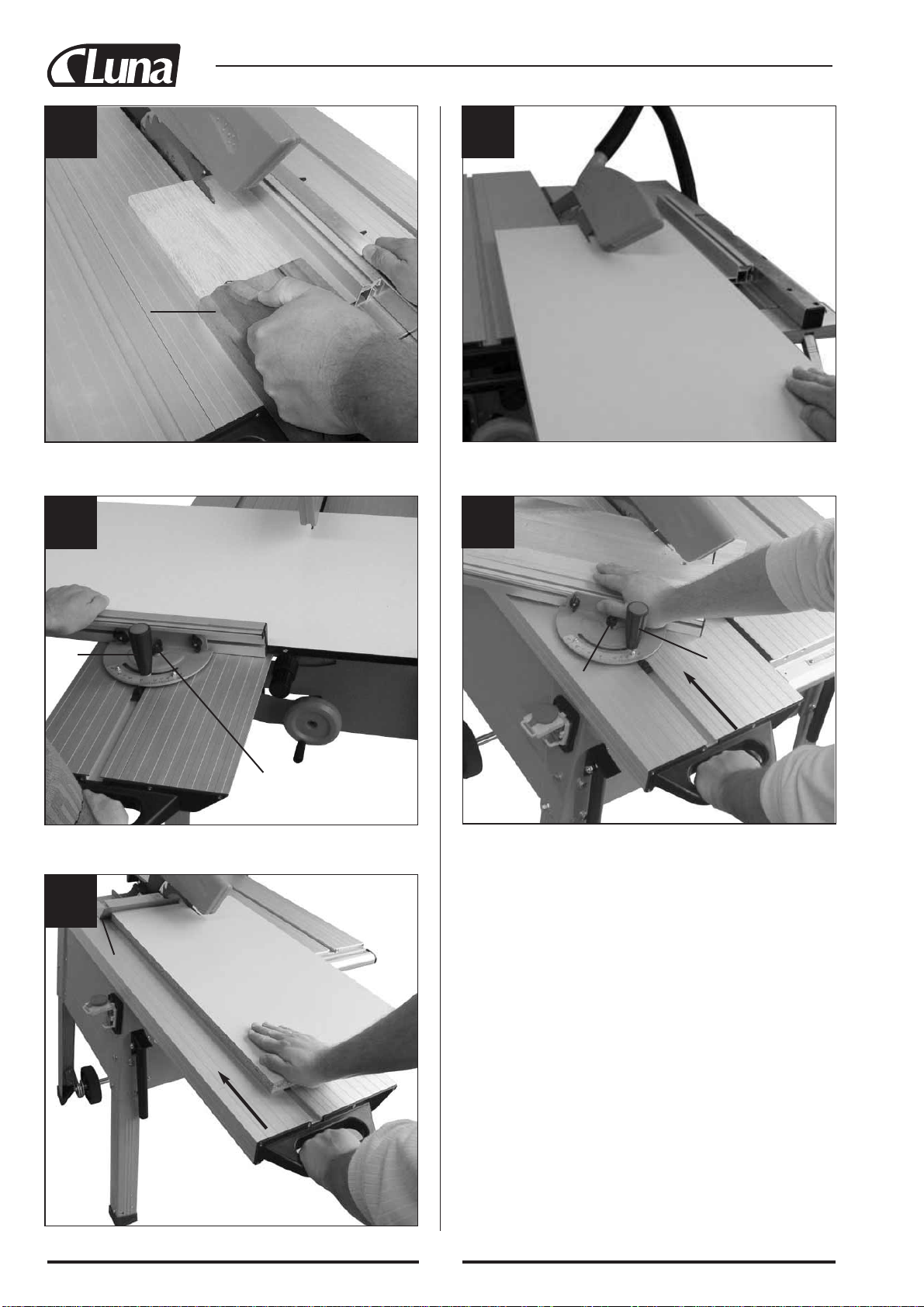 Luna