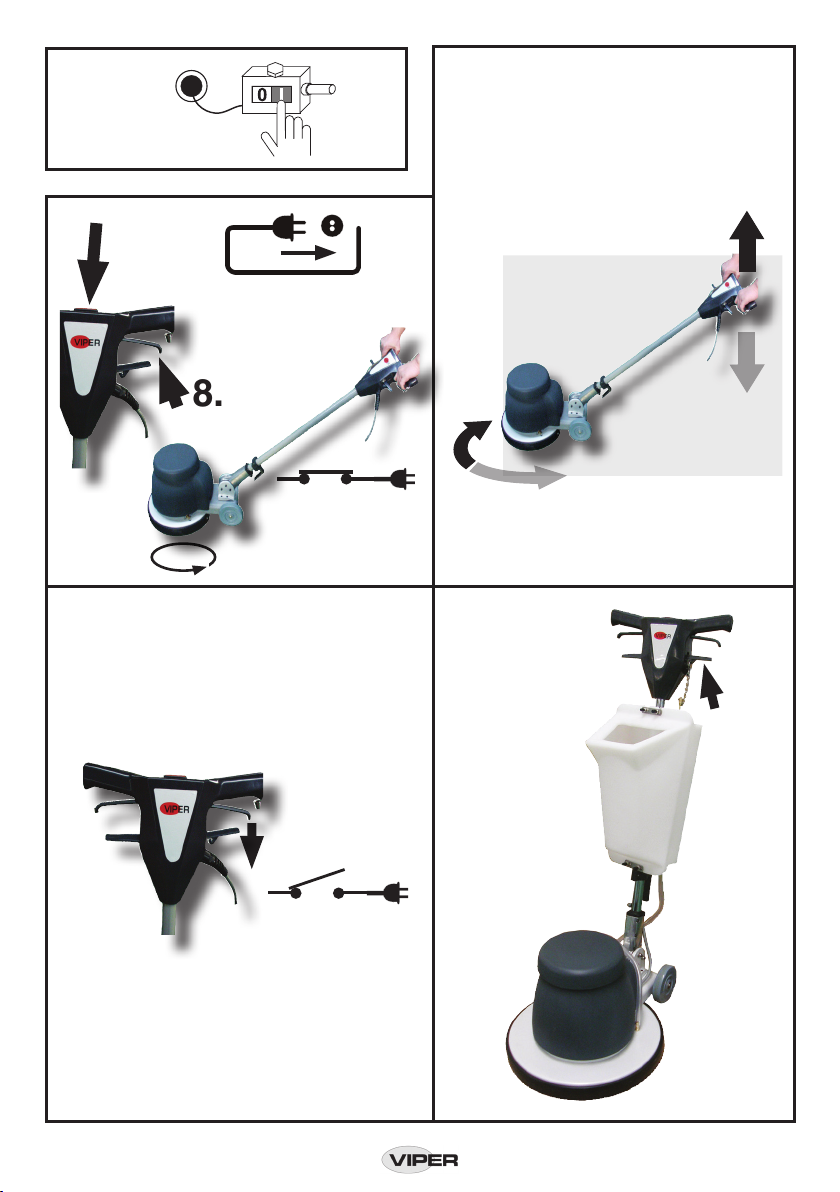 0 I

VIPER

8.

VIPER

VIPER

VIPER