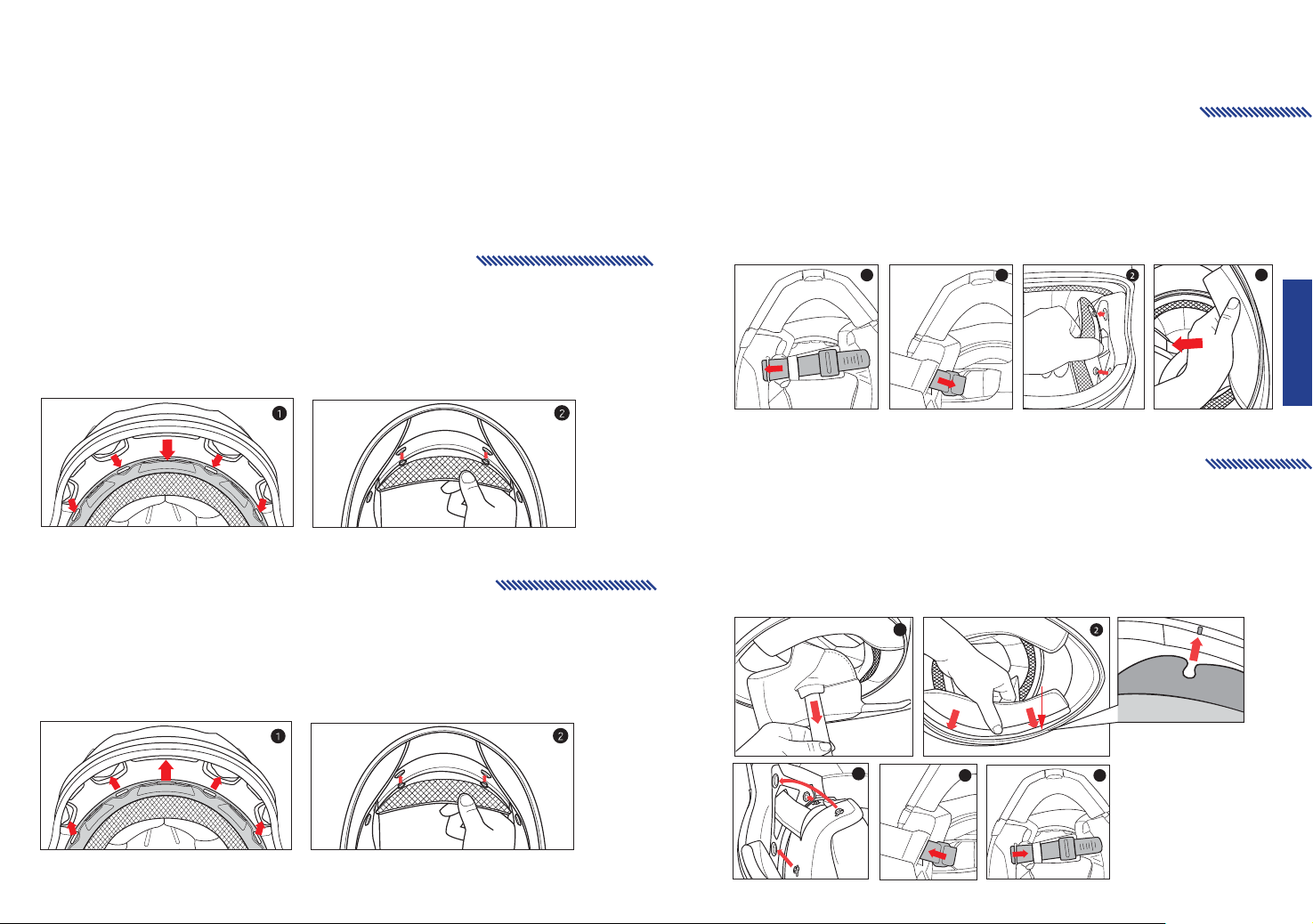 1

2

1

2

2

2