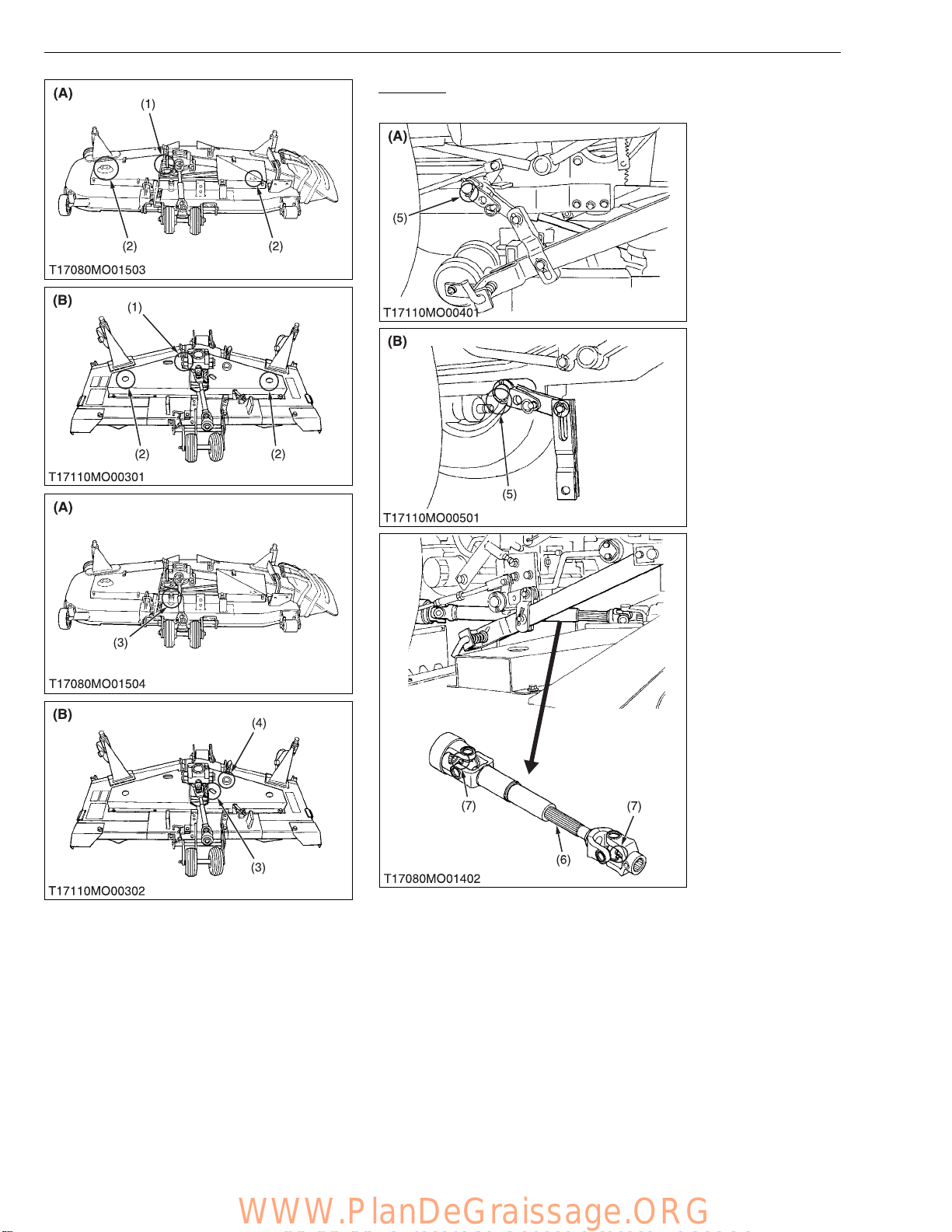 (A)

(1)

(2)

(2)

T17080MO01503

(B)

(1)

(2)

(2)

T17110MO00301

(A)

(3)

T17080MO01504

(B)

(4)

(3)

T17110MO00302

(A)

(5)

T17110MO00401

(B)

(5)

T17110MO00501

(7)

(7)

(6)

T17080MO01402

WWW.PlanDeGraissage.ORG