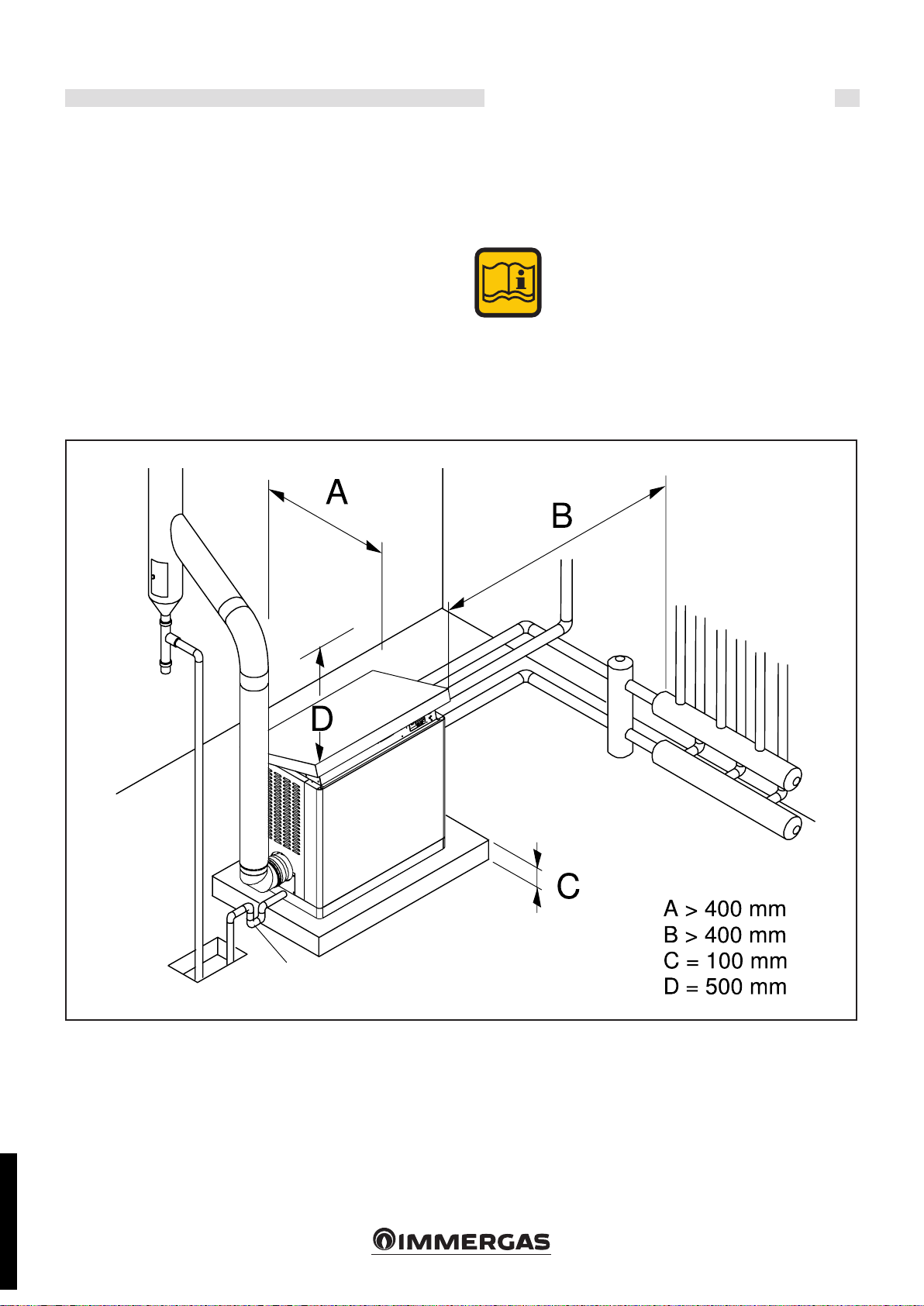 A

B

D

C

A > 400 mm
B > 400 mm
C = 100 mm
D = 500 mm

IMMERGAS