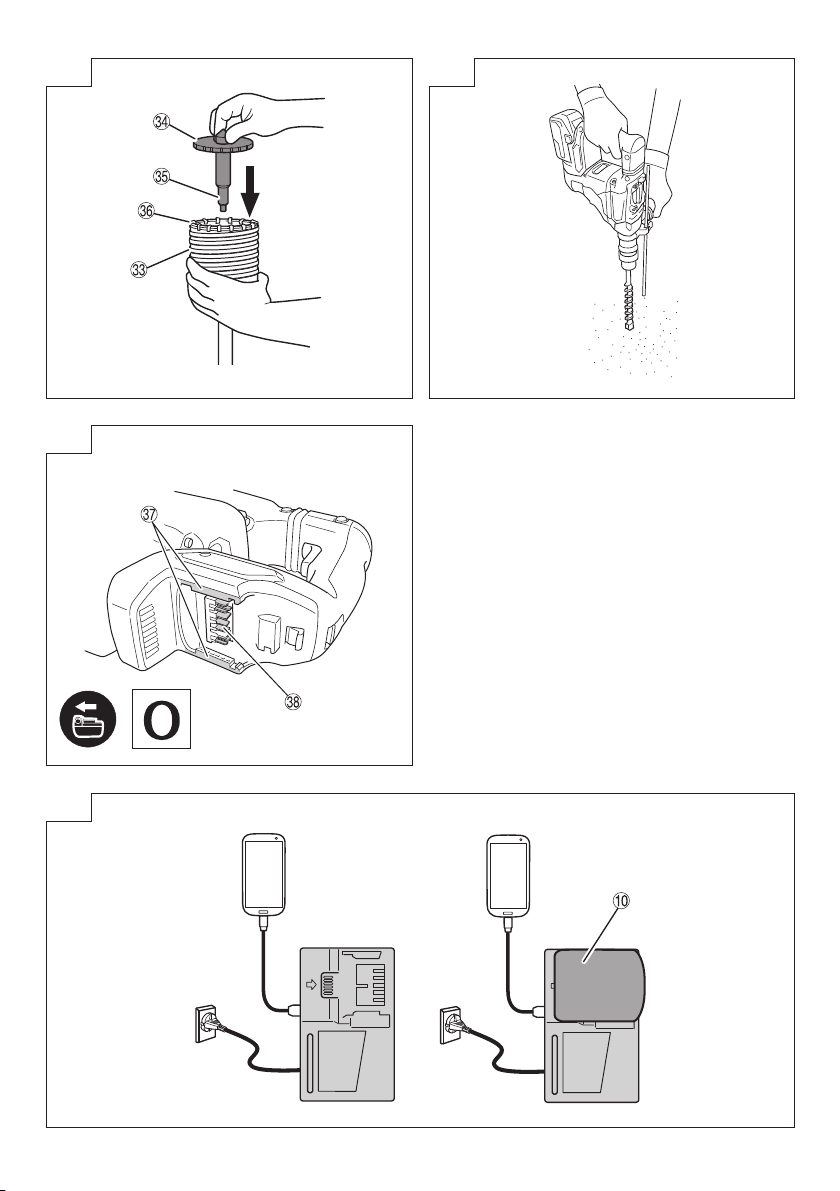 34
35
36
33

37
38
O

10