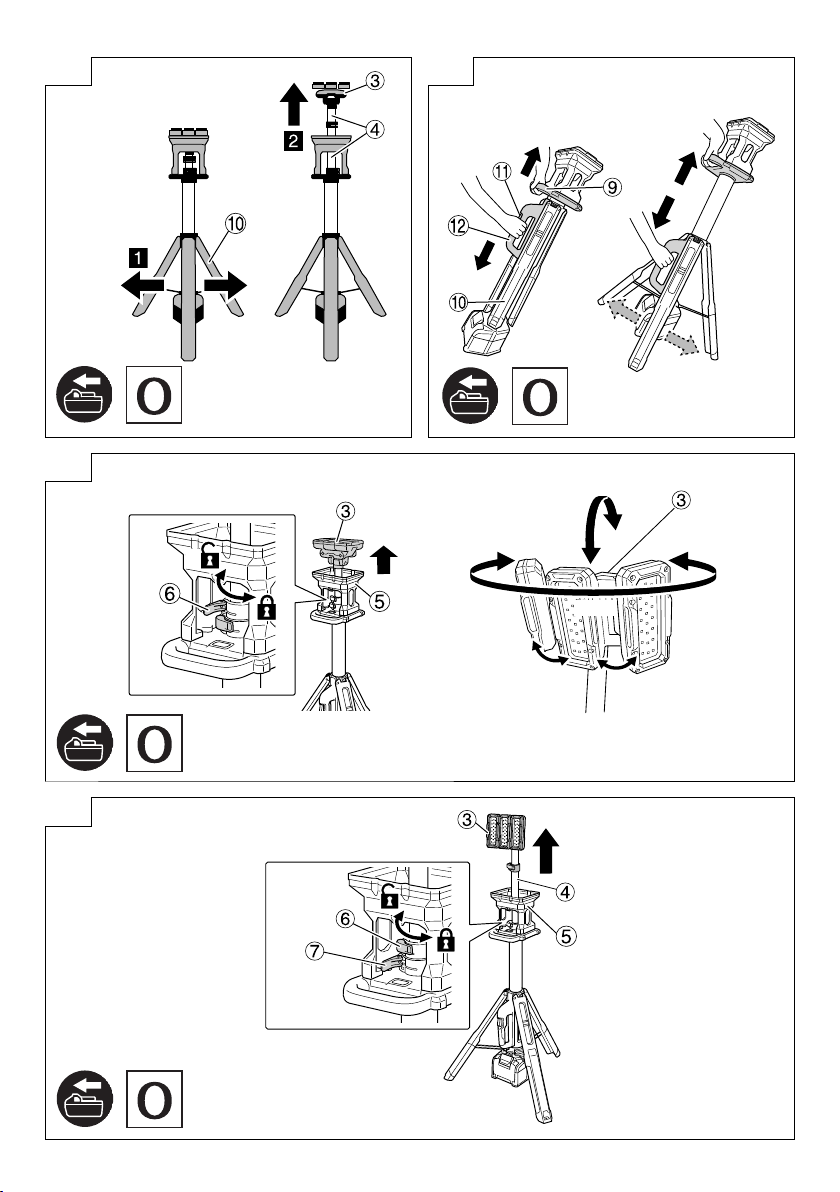 ③
2
④
⑩
1
O

⑪
⑨
⑫
⑩
O

③
⑥
⑤
③
O

③
④
⑥
⑤
⑦
O