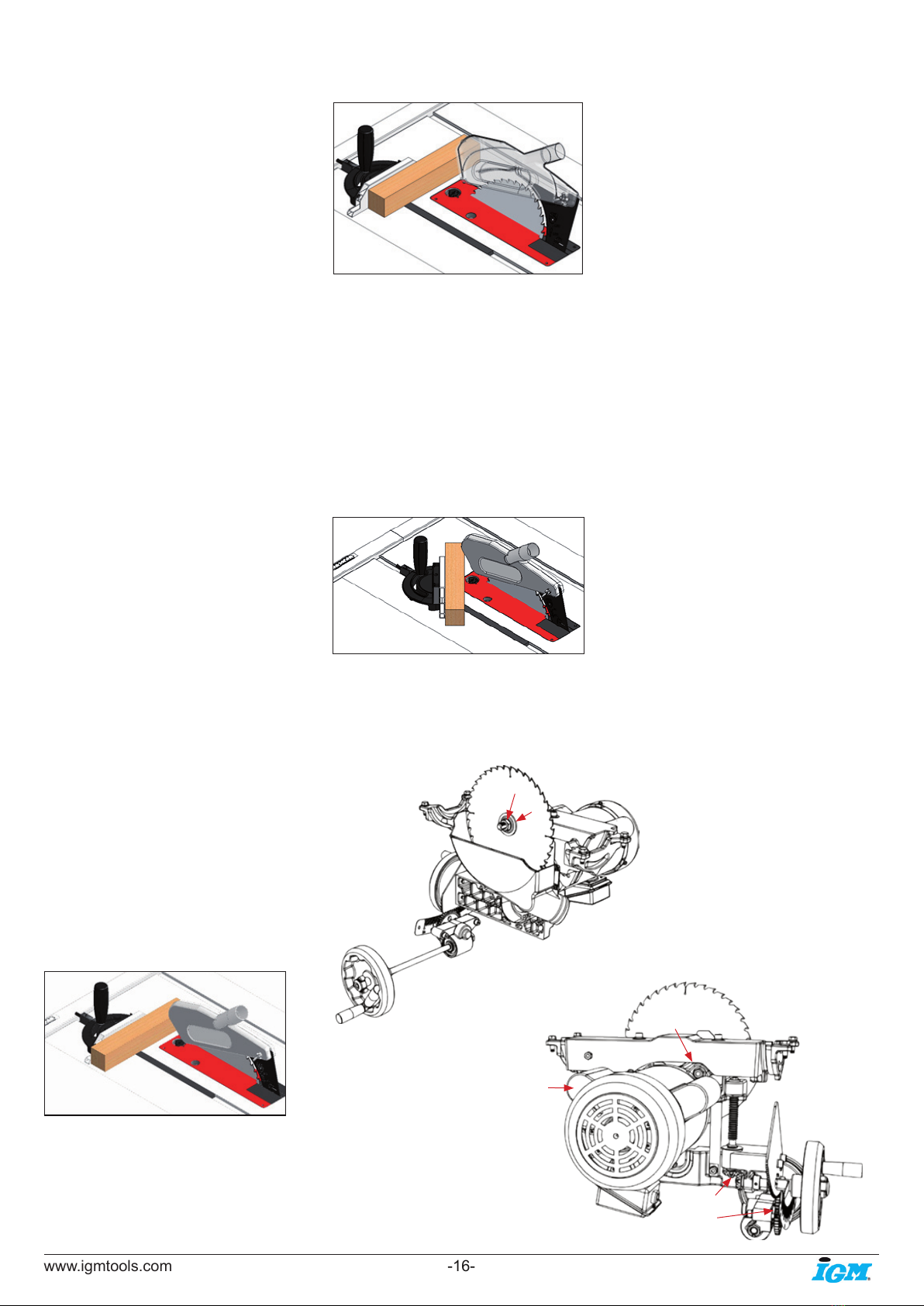 www.igmtools.com

-16-

IGM