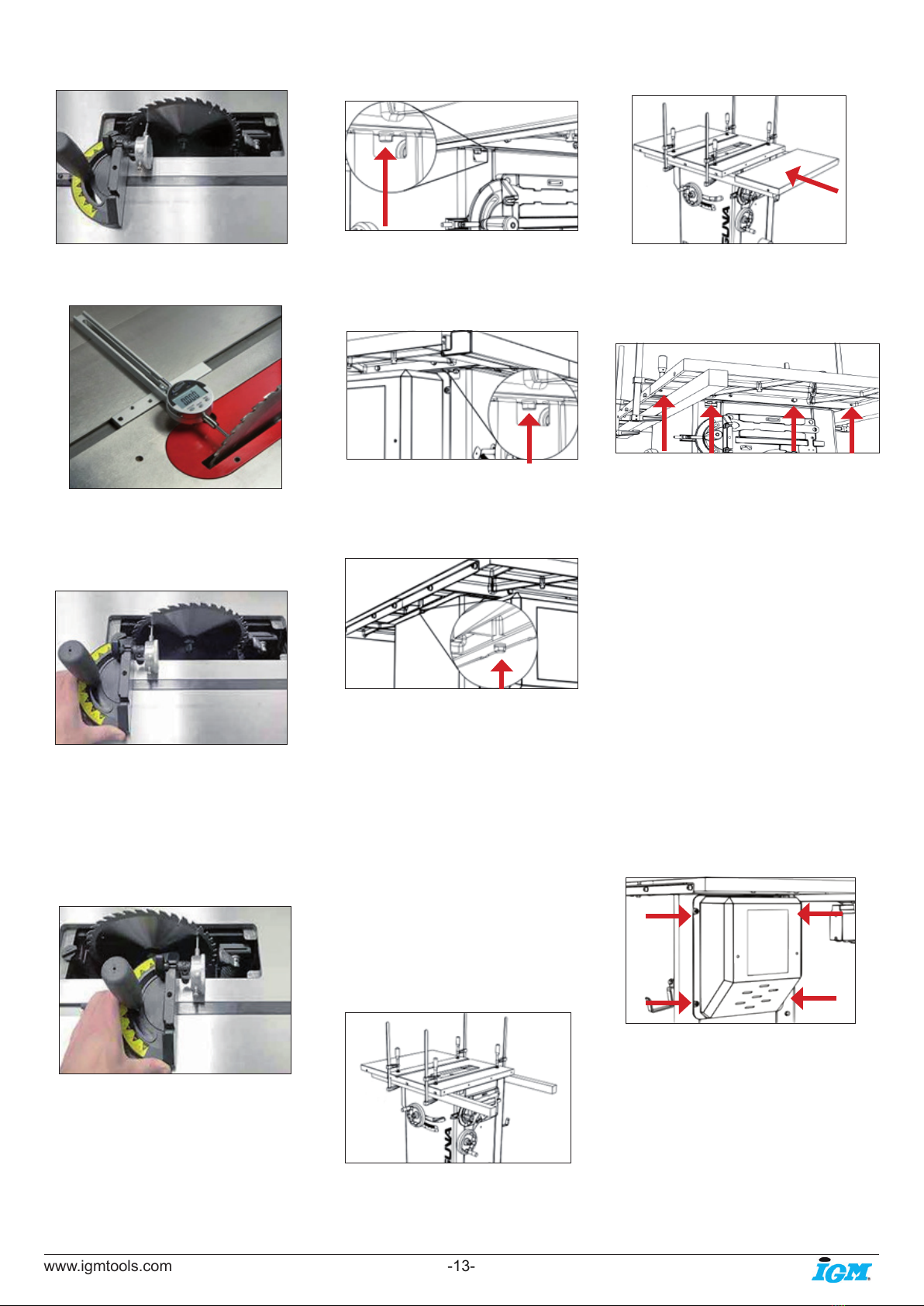 www.igmtools.com

-13-

IGM