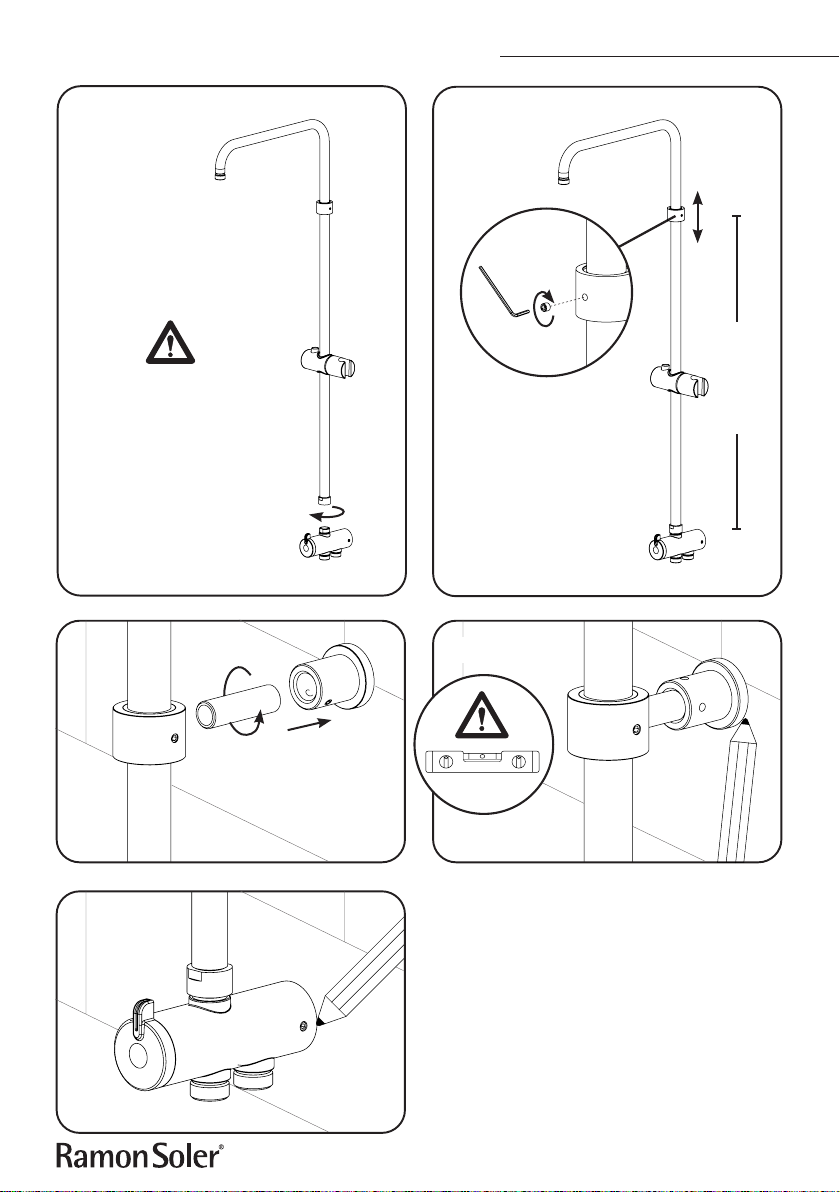 RamonSoler®