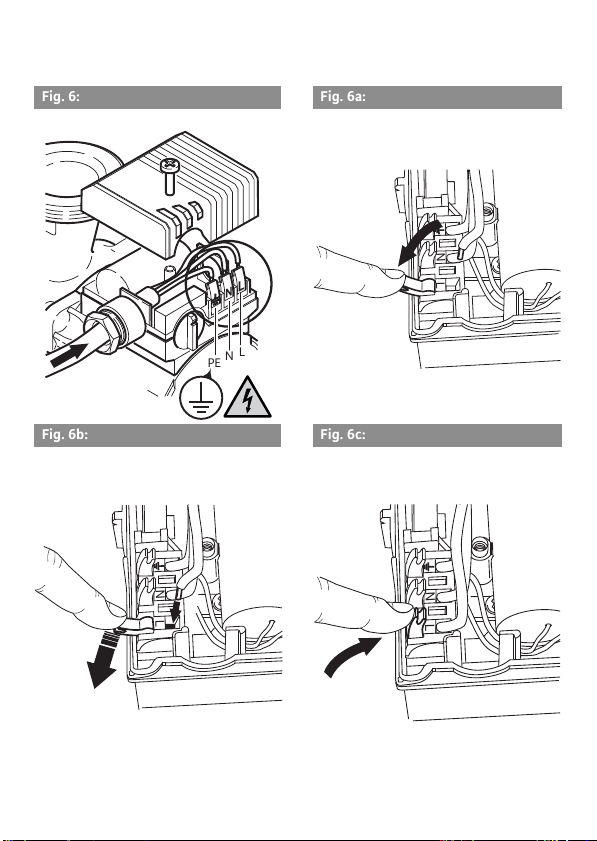 Fig. 6:

PE N L

Fig. 6a:

Fig. 6b:

Fig. 6c: