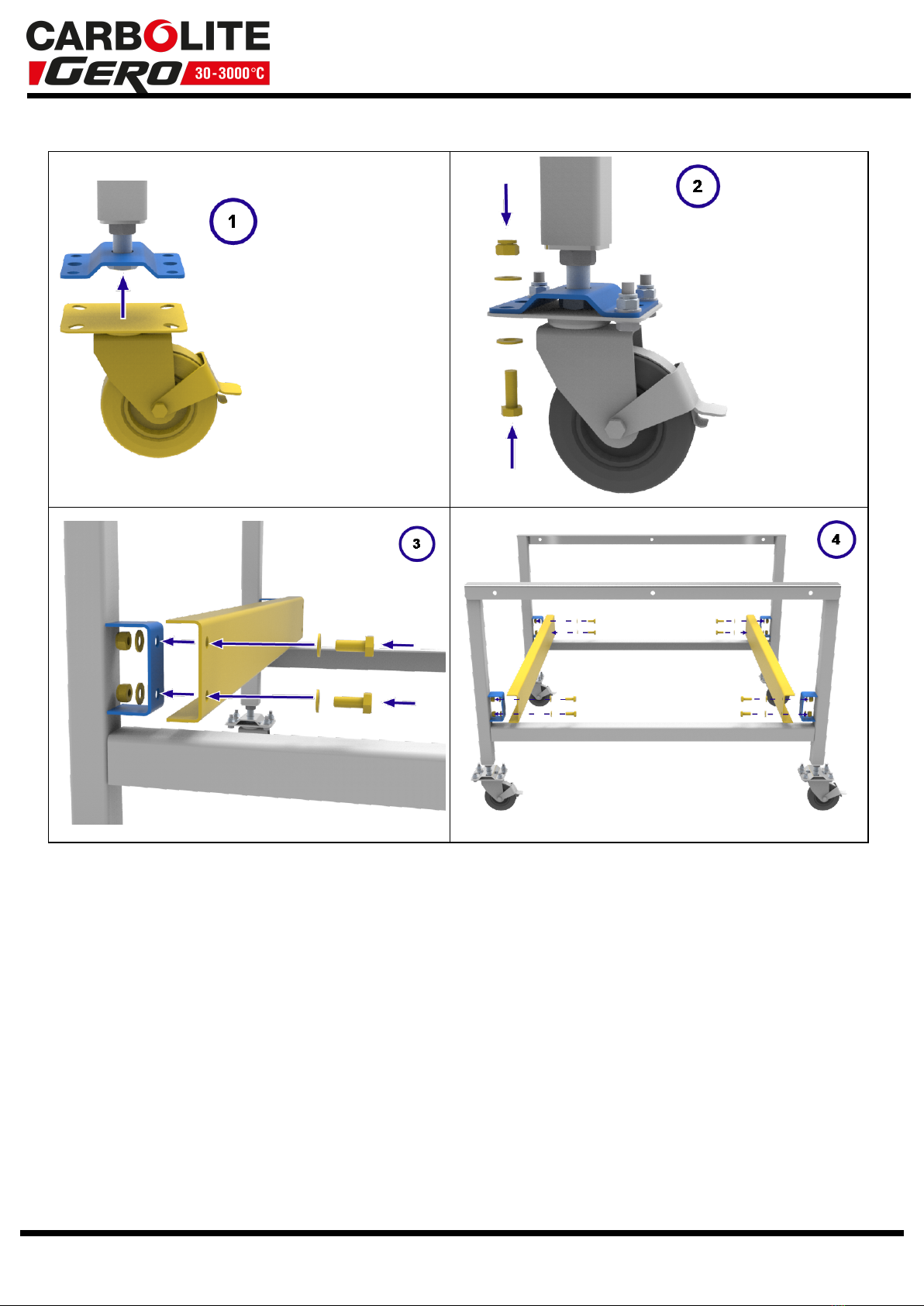 CARBOLITE GERO 30-3000°C

1

2

3

4