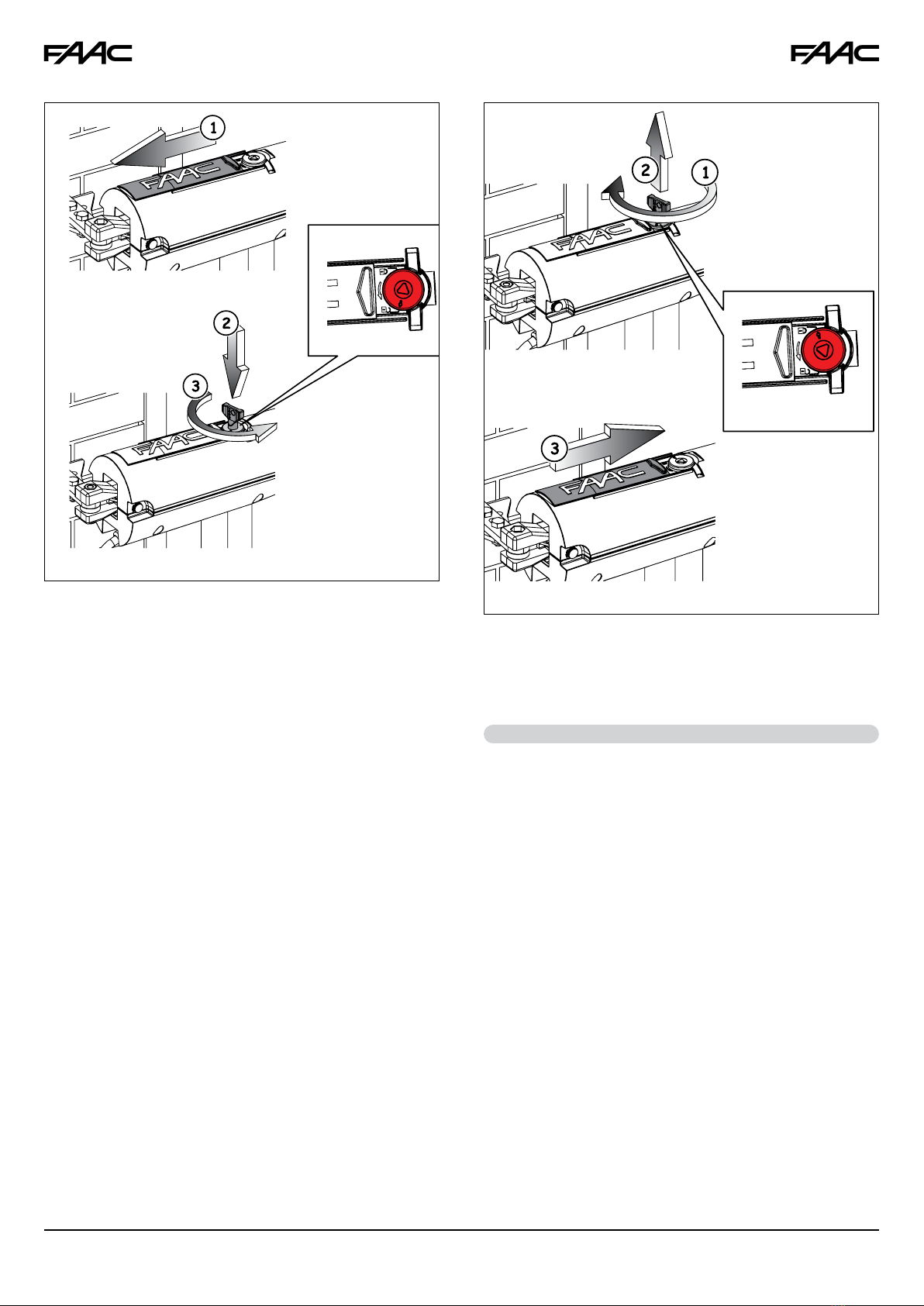 FAAC

FAAC

1

FAAC

2

3

FAAC

2

1

FAAC

3

FAAC