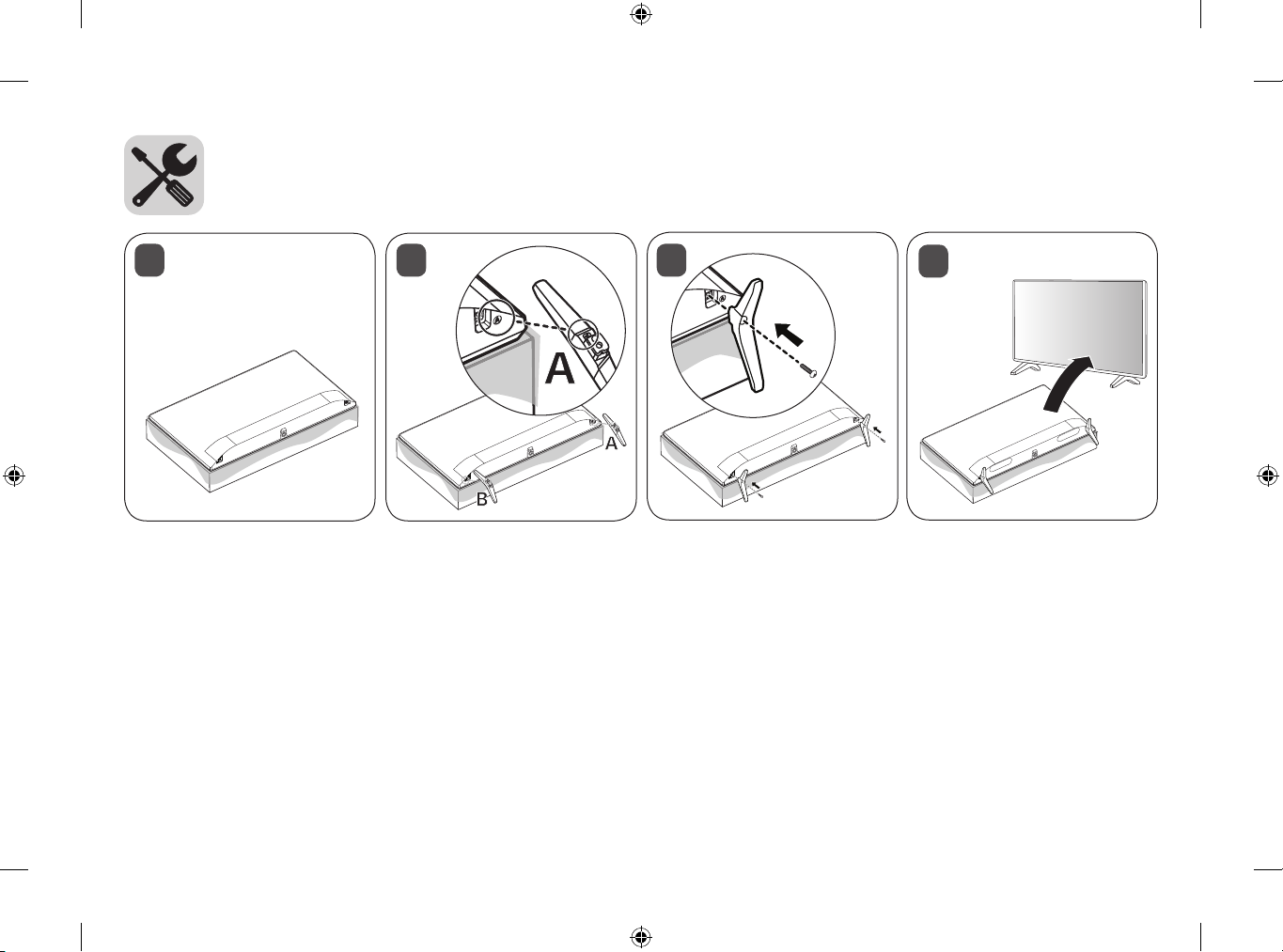 A

A

B