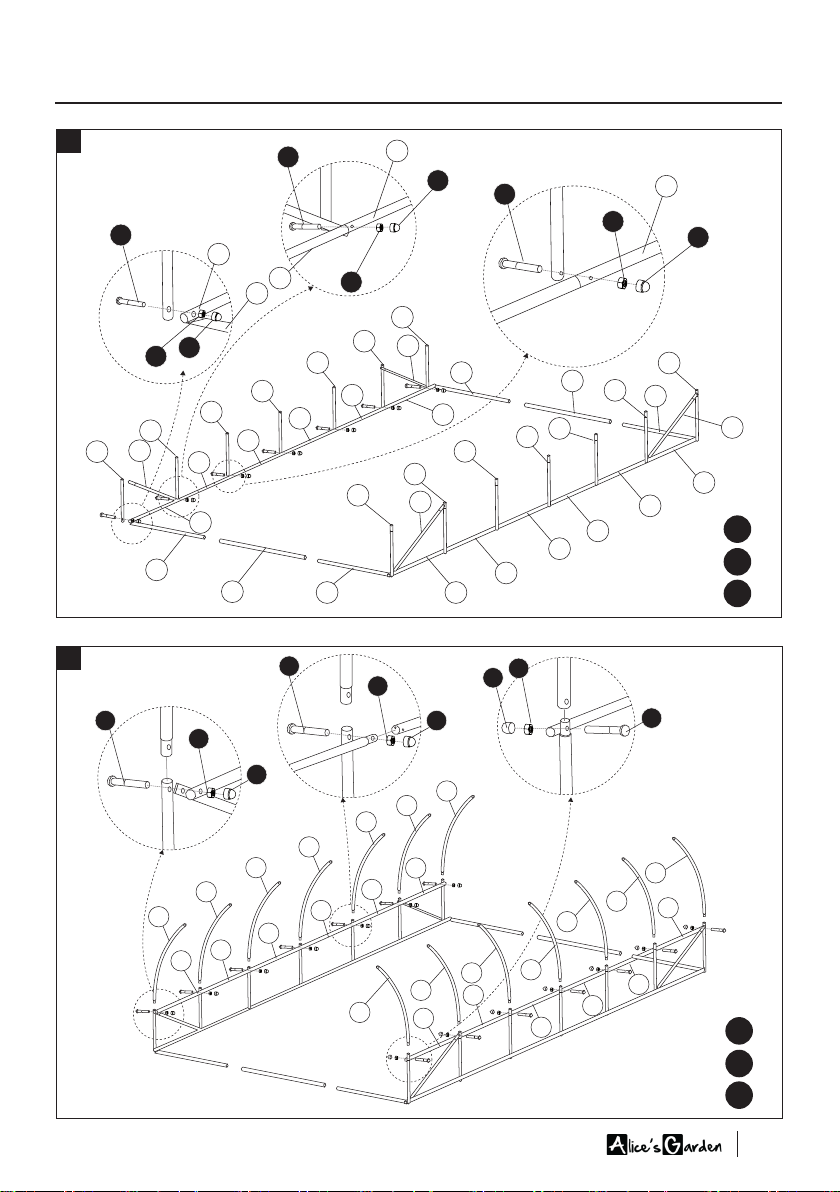 Alice's Garden