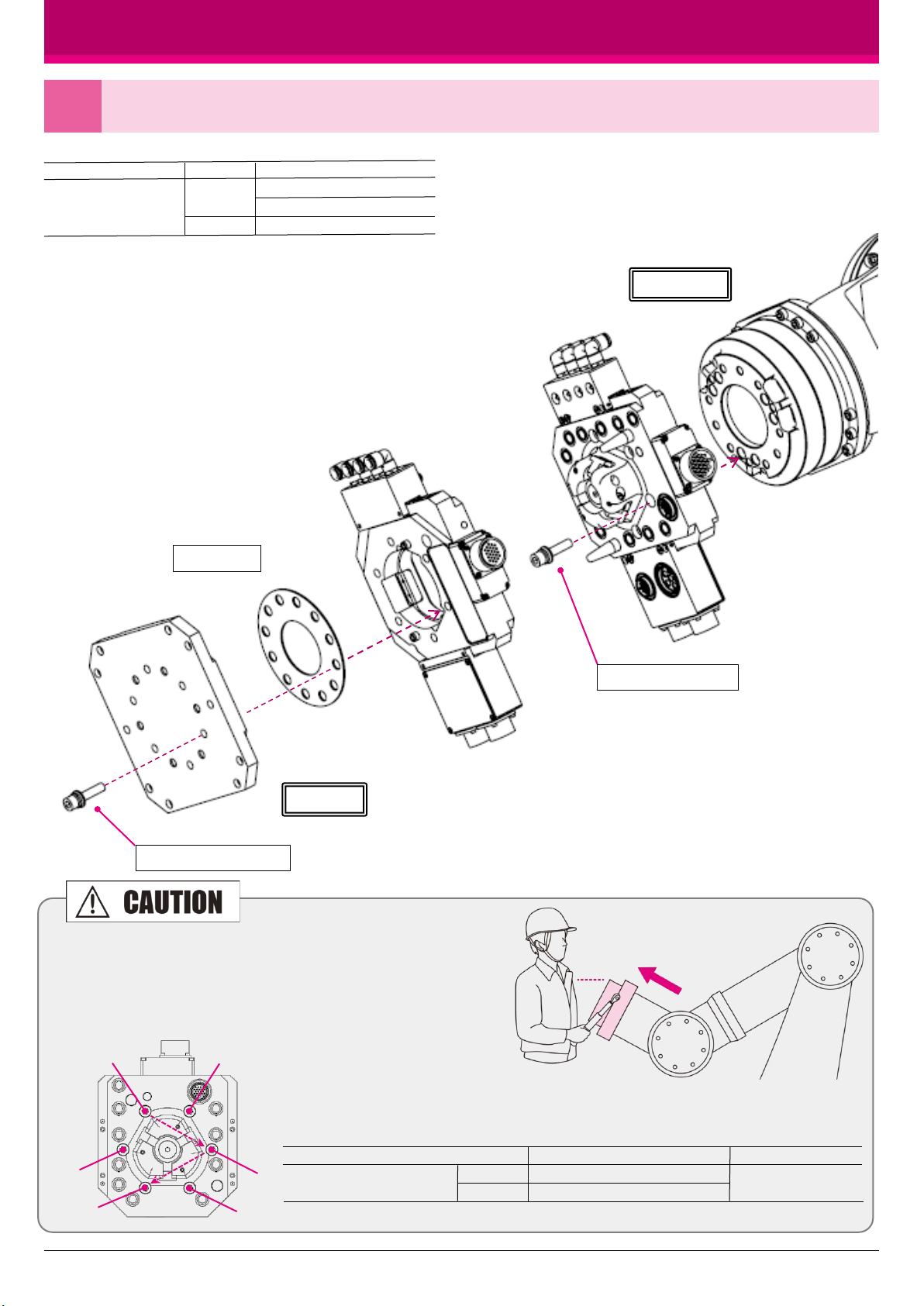 CAUTION