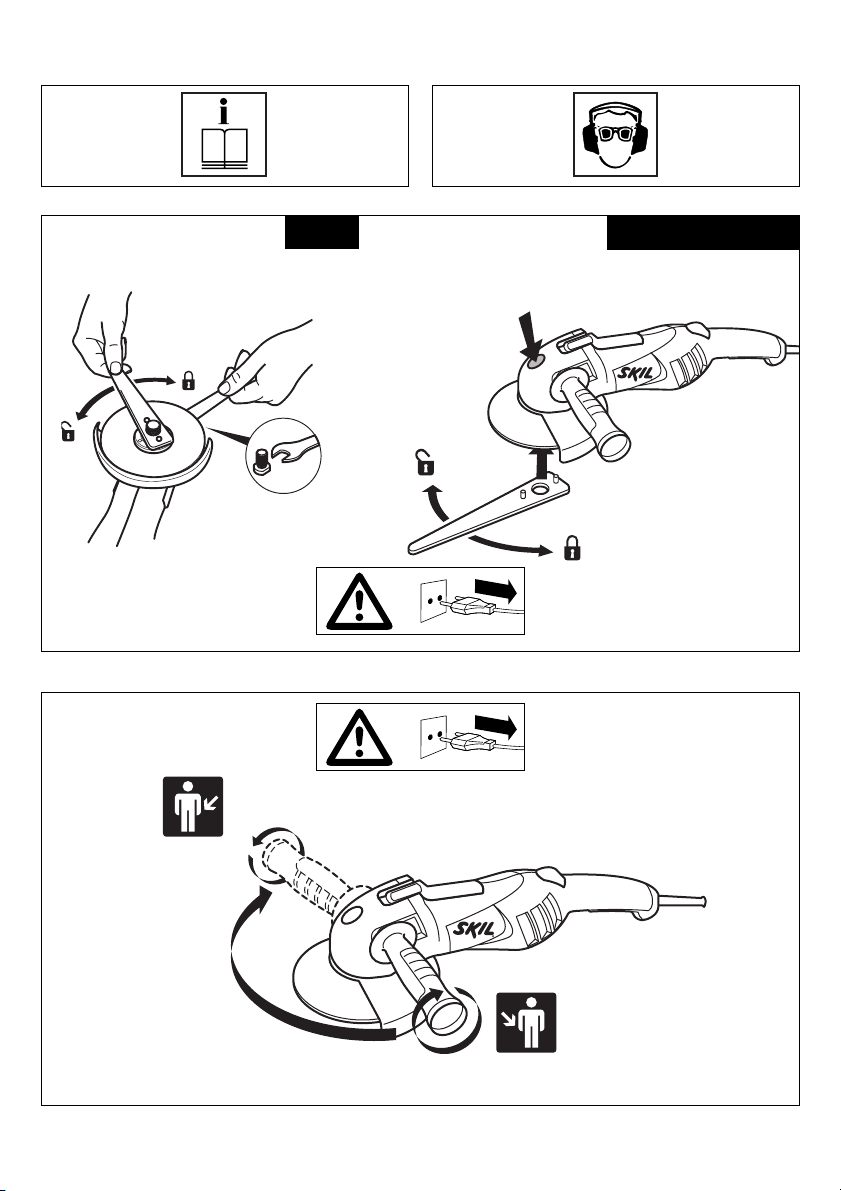 SKIL

SKIL