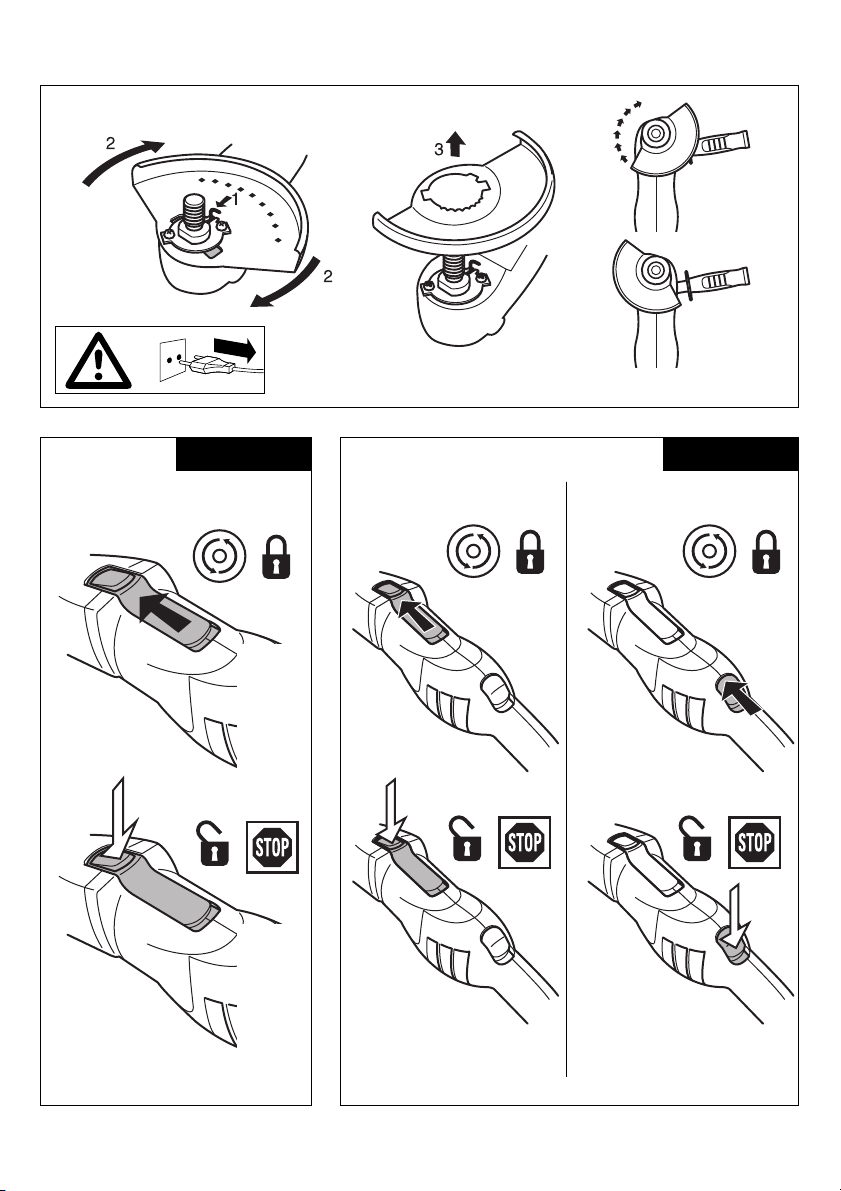 2

1

2

3

STOP

STOP

STOP