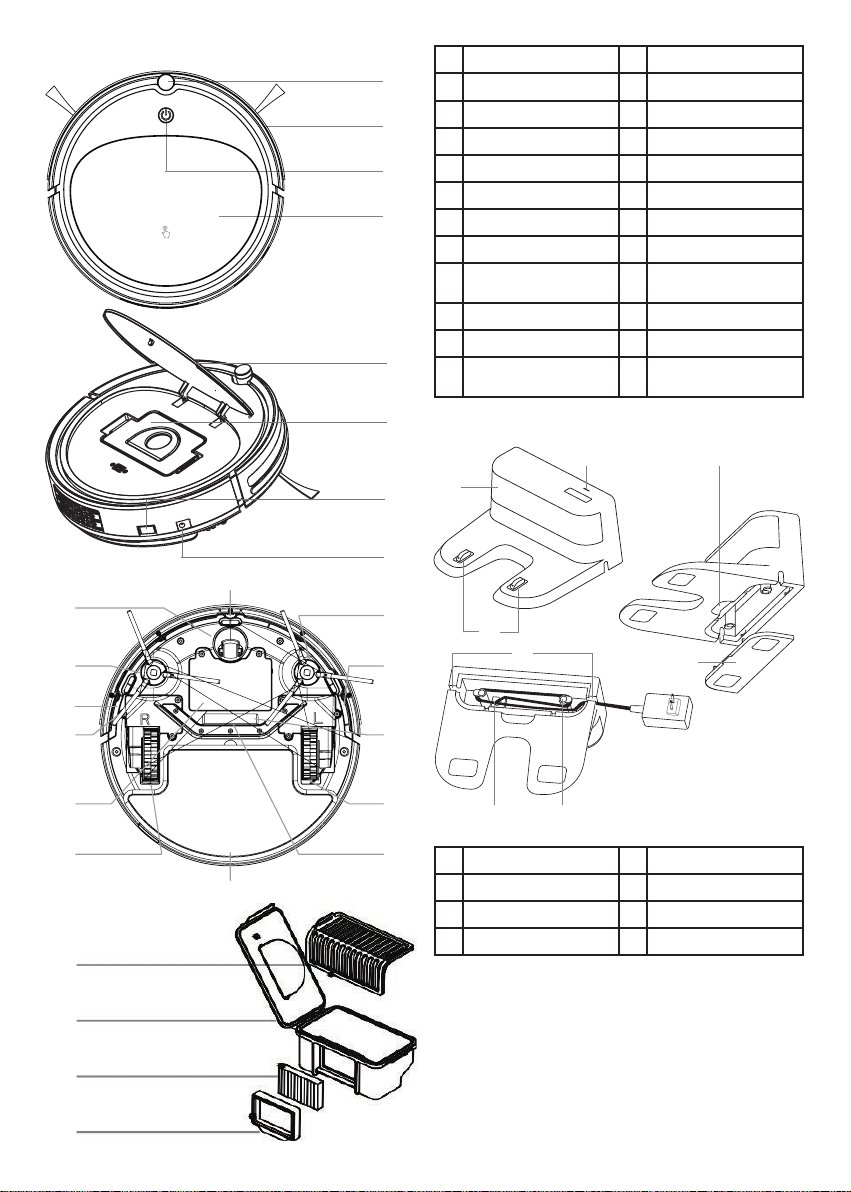 R

L