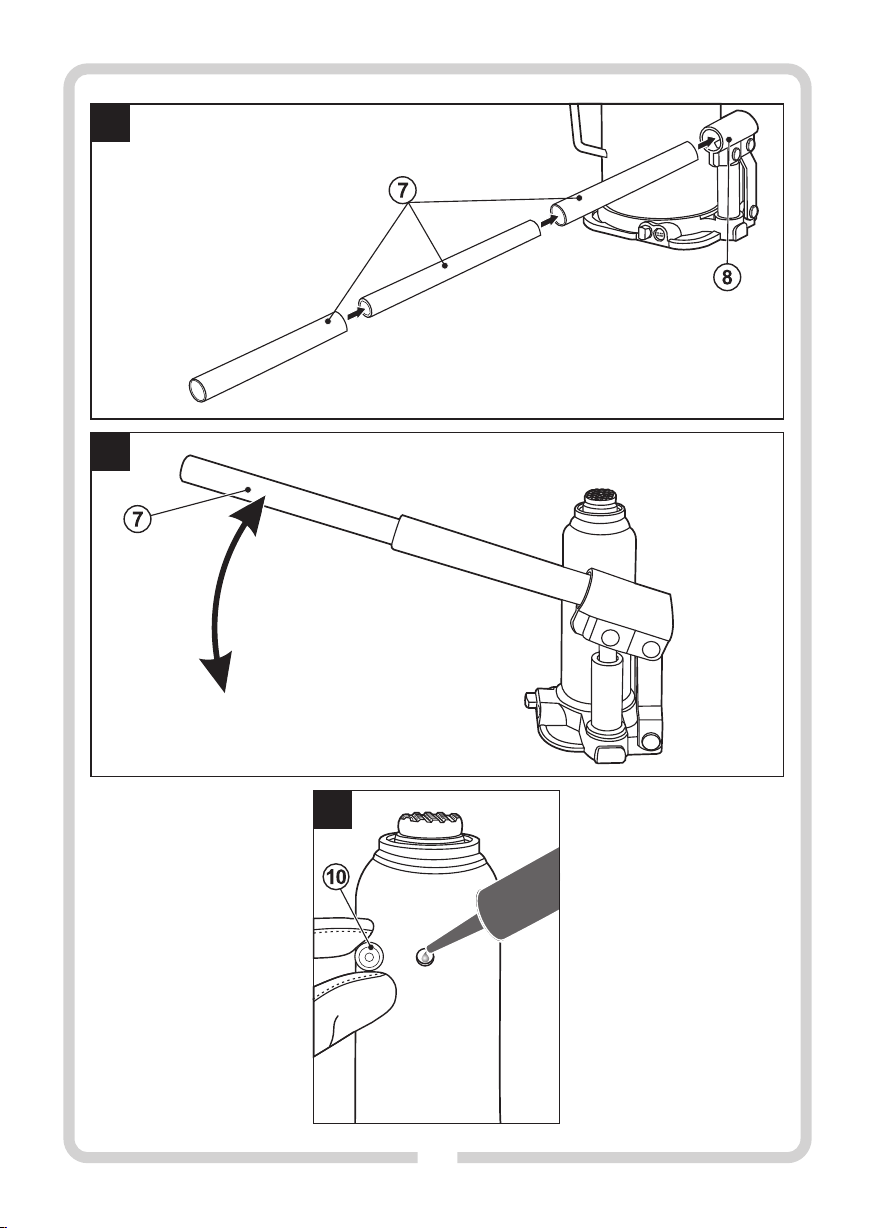 7
8
7
10