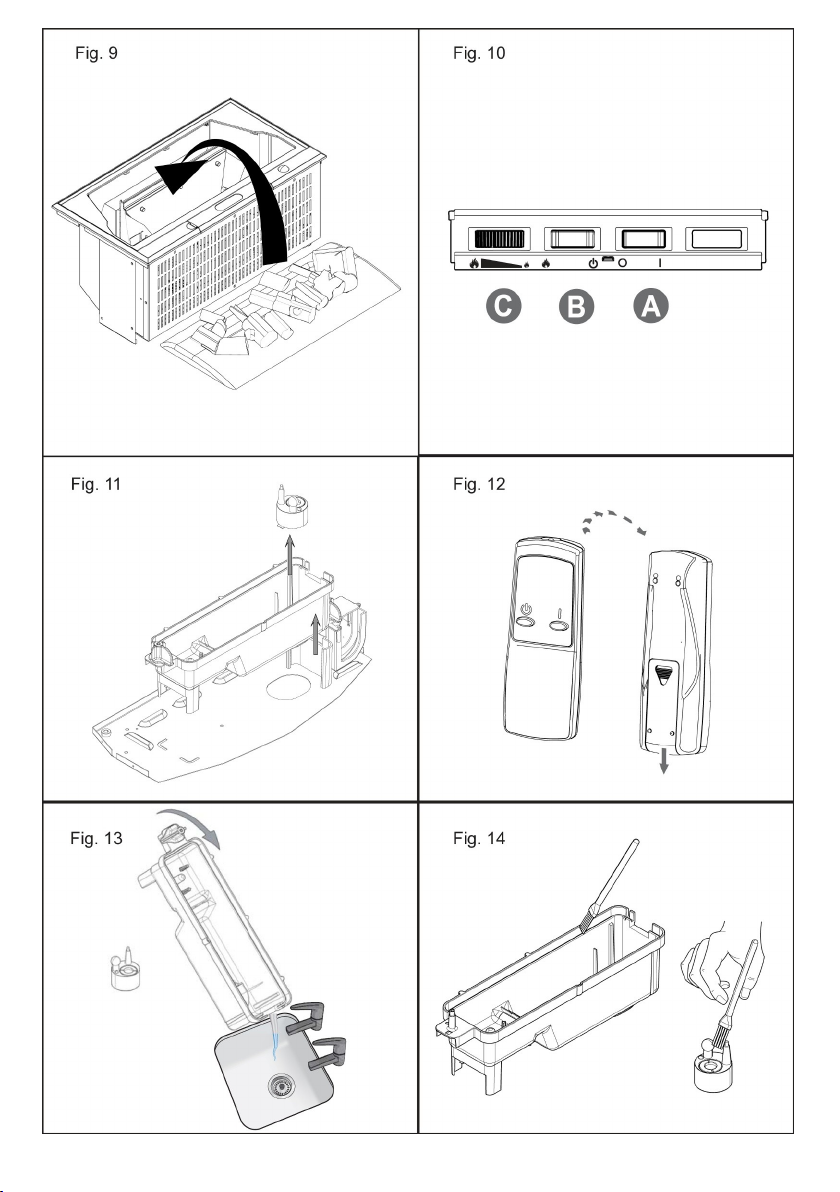 Fig. 9

Fig. 10

O

I

C

B

A

Fig. 11

Fig. 12

Fig. 13

Fig. 14