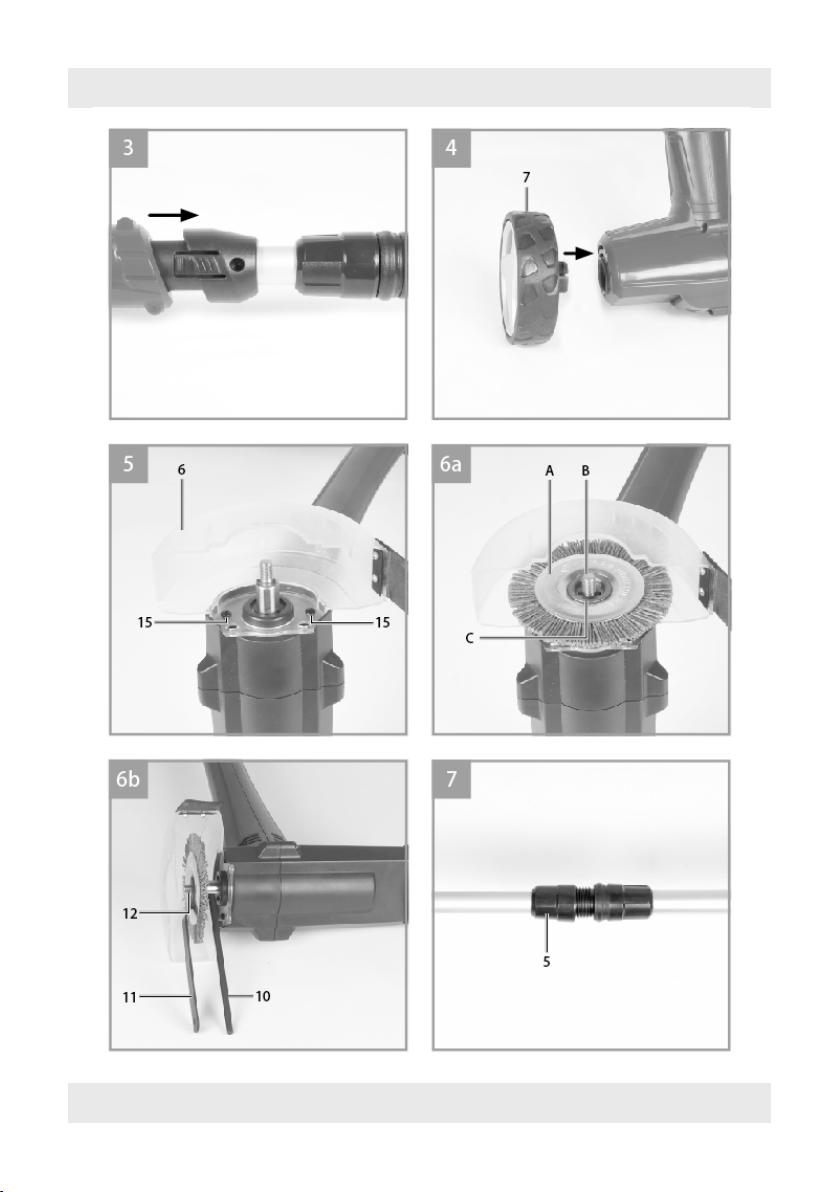 3

4

7

5

6

15

15

6a

A

B

C

6b

12

11

10

7

5