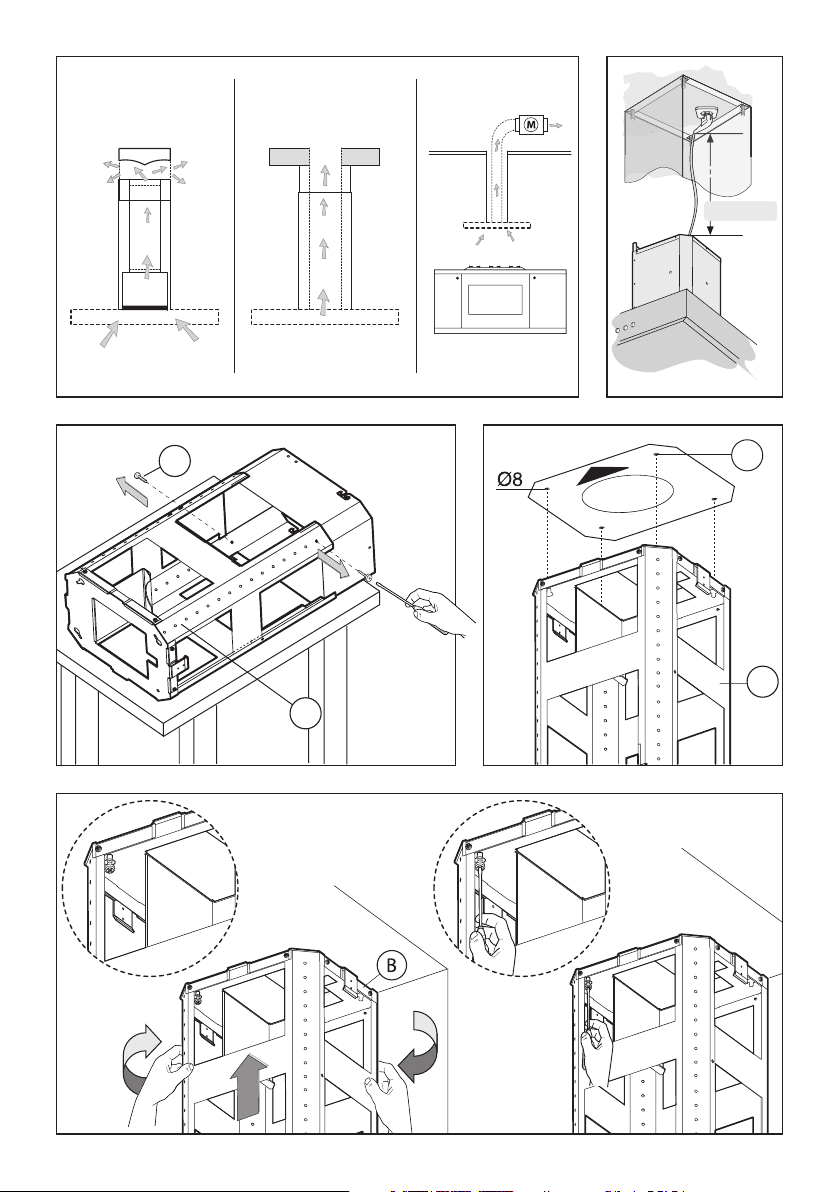 M

Ø8

B