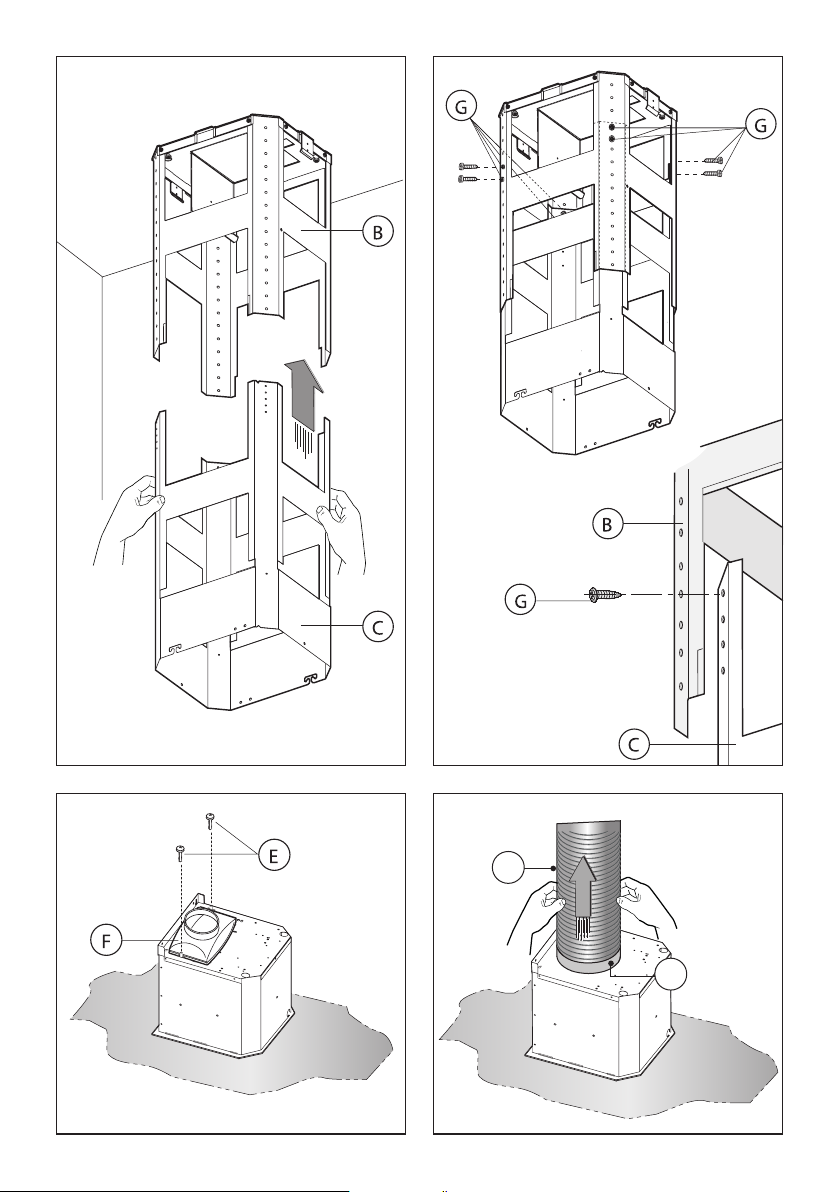 B

C

G

G

B

G

C

E

F