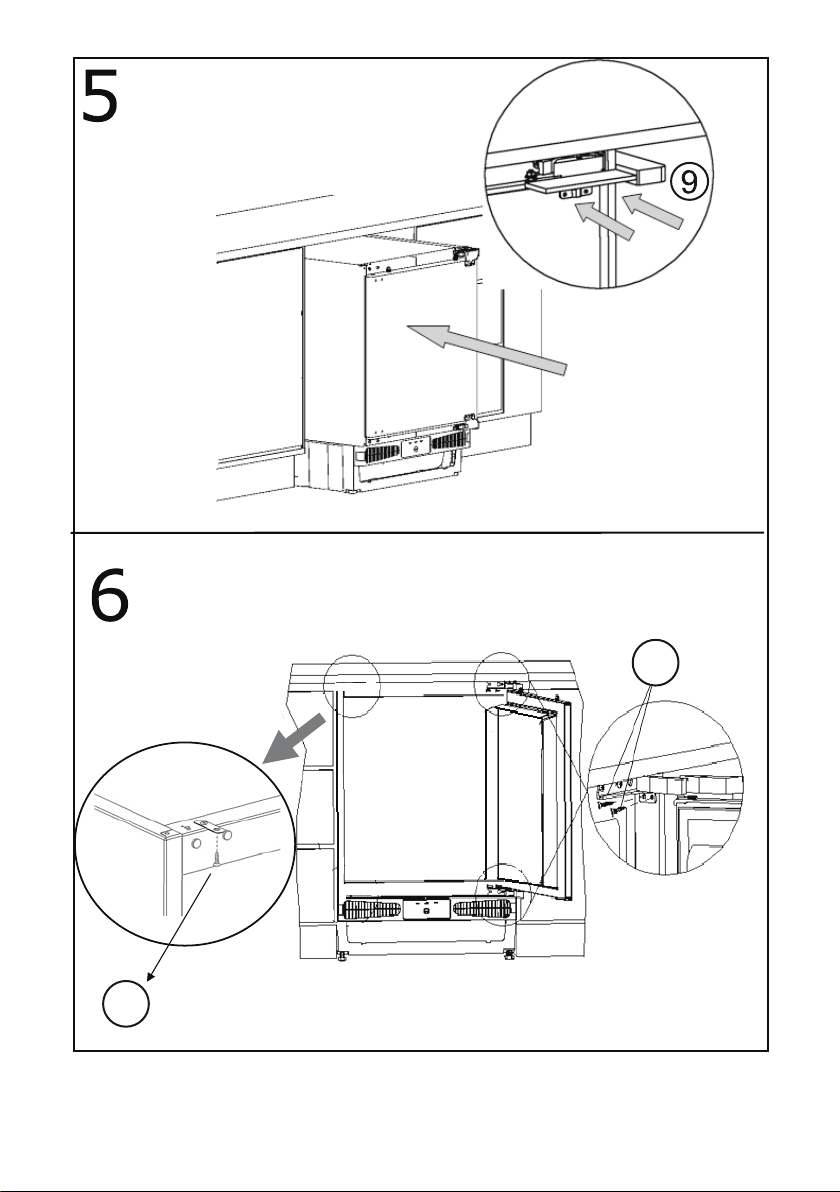 5

9

6