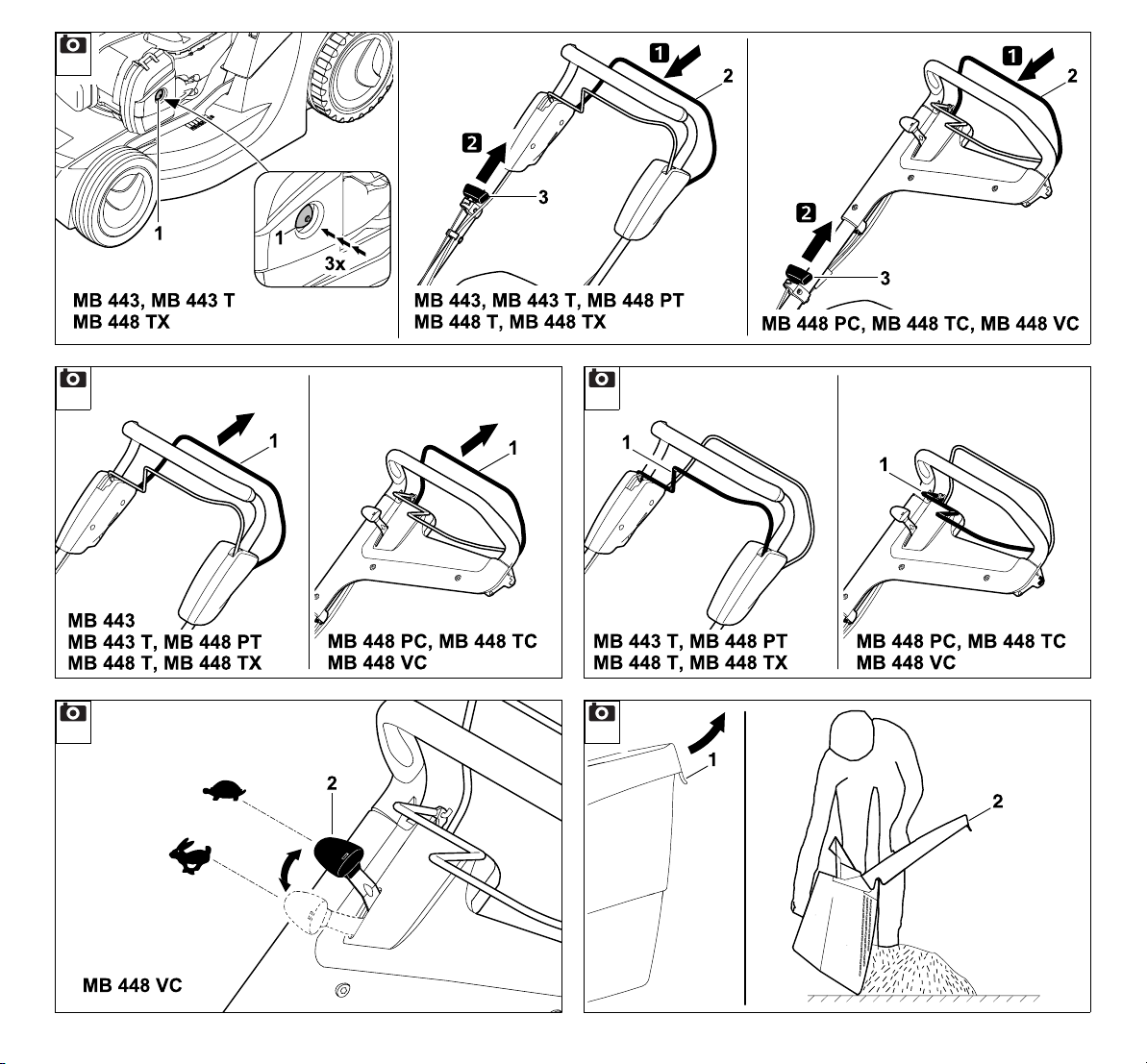 1

1

3x

MB 443, MB 443 T
MB 448 TX

1

2

2

3

MB 443, MB 443 T, MB 448 PT
MB 448 T, MB 448 TX

1

2

2

3

MB 448 PC, MB 448 TC, MB 448 VC

1

MB 443
MB 443 T, MB 448 PT
MB 448 T, MB 448 TX

1

MB 448 PC, MB 448 TC
MB 448 VC

1

MB 443 T, MB 448 PT
MB 448 T, MB 448 TX

1

MB 448 PC, MB 448 TC
MB 448 VC

2

MB 448 VC

1

2