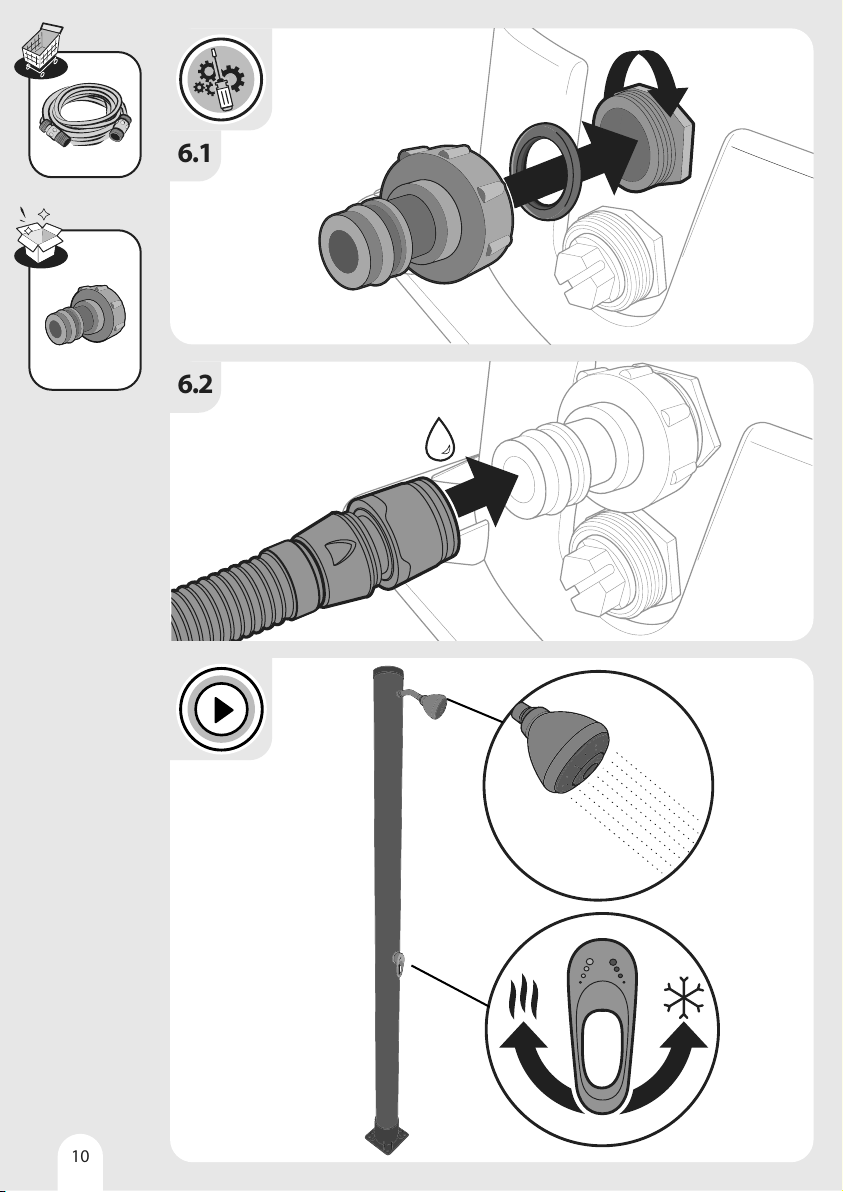 6.1

6.2

10