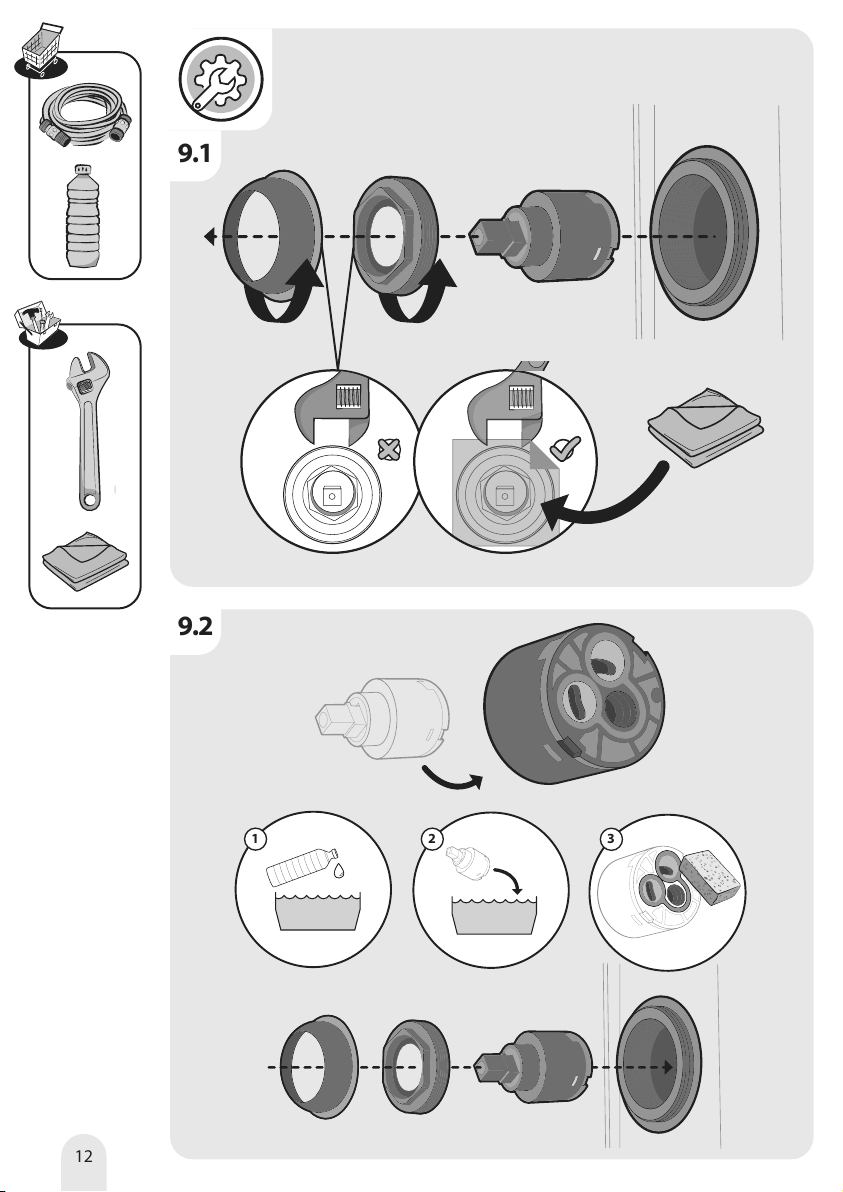 9.1

9.2

1

2

3

12