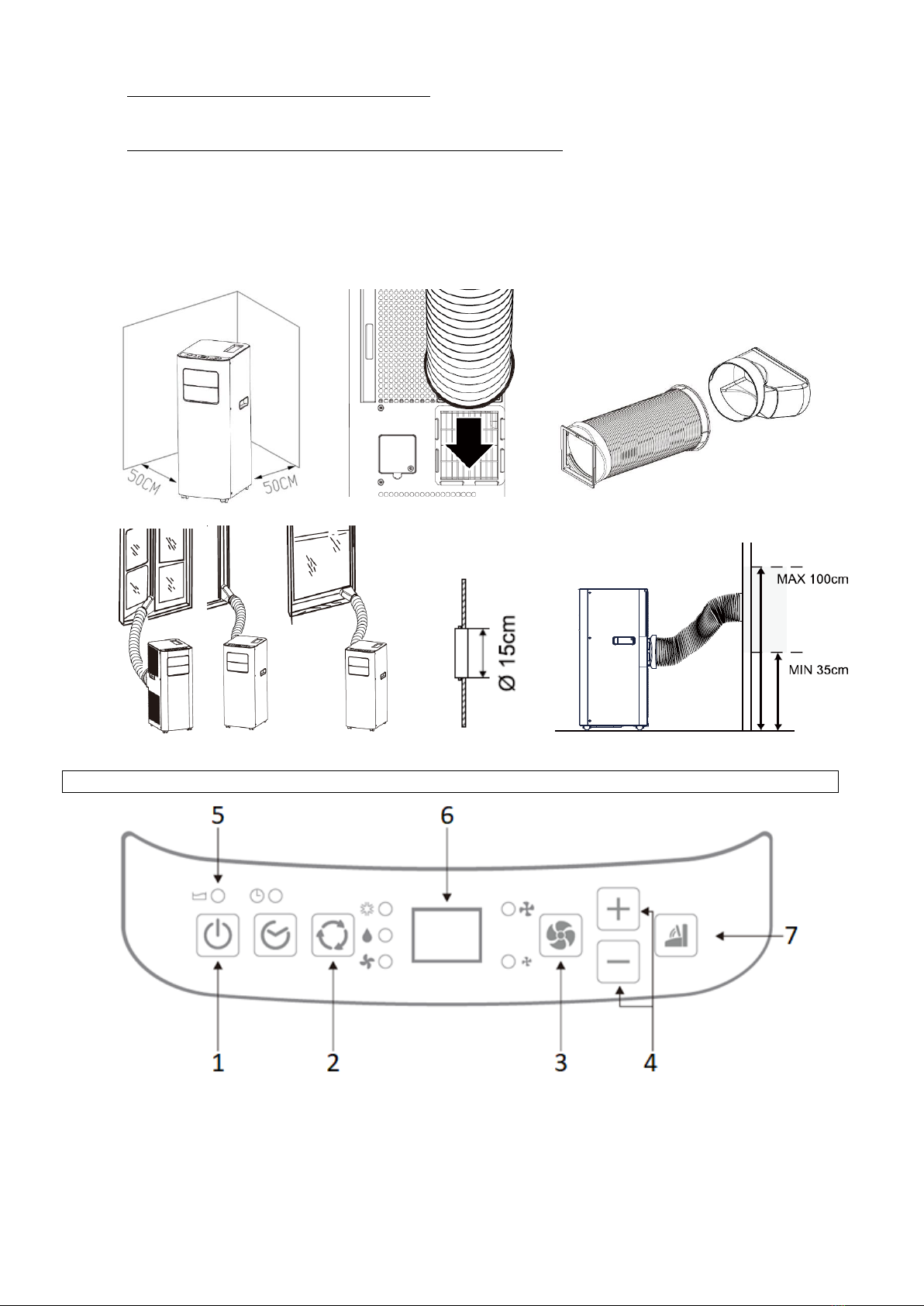 50CM

50CM

Ø 15cm

MAX 100cm

MIN 35cm

5

6

7

1

2

3

4