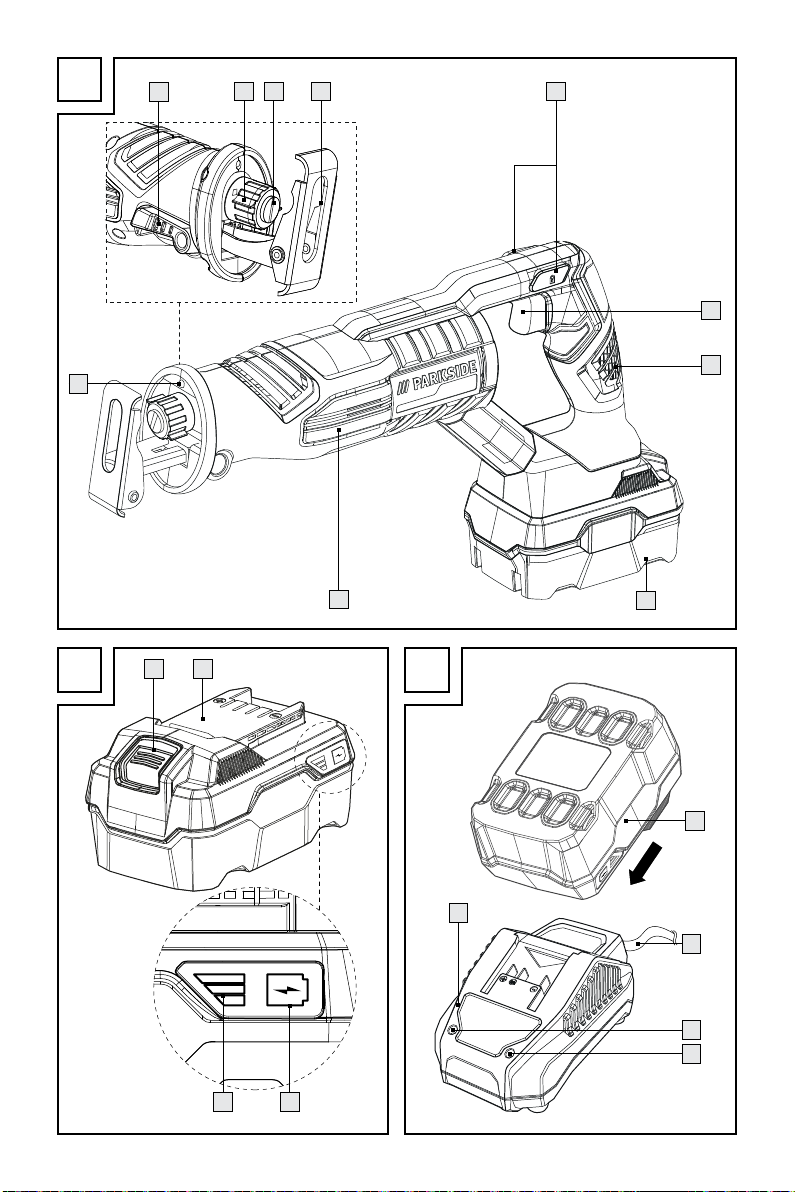 PARKSIDE