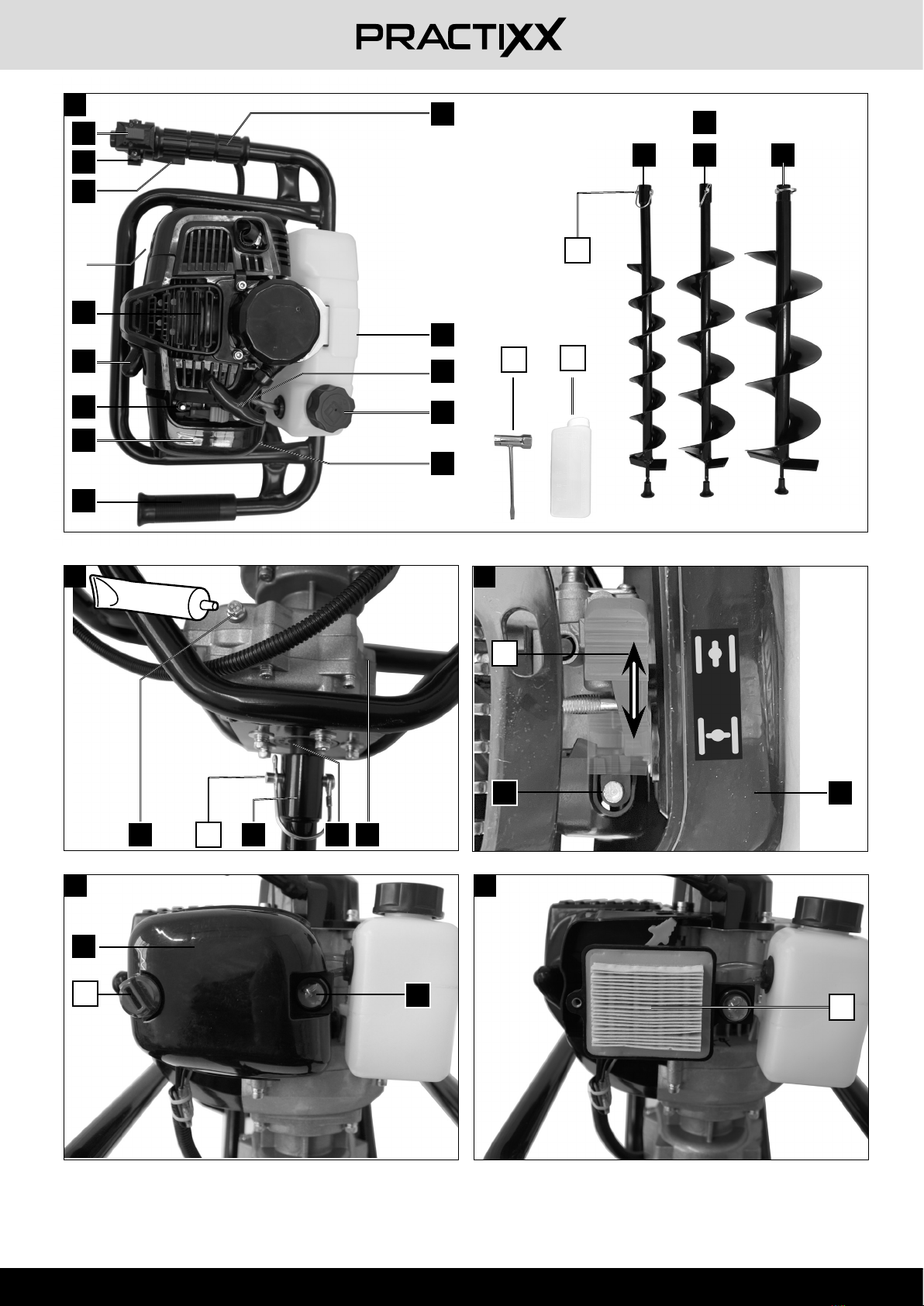 PRACTIXX