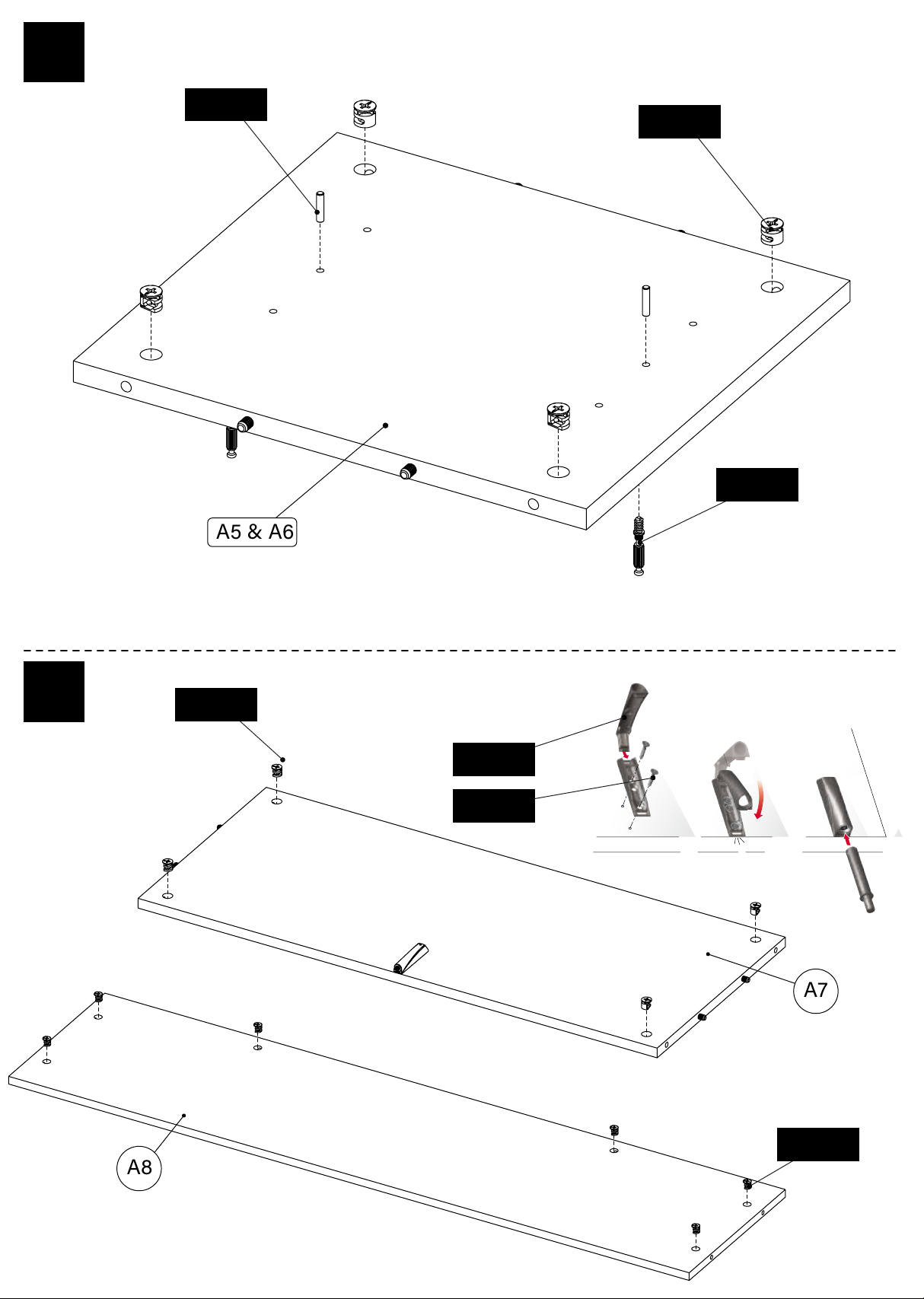 A5 & A6

A7

A8