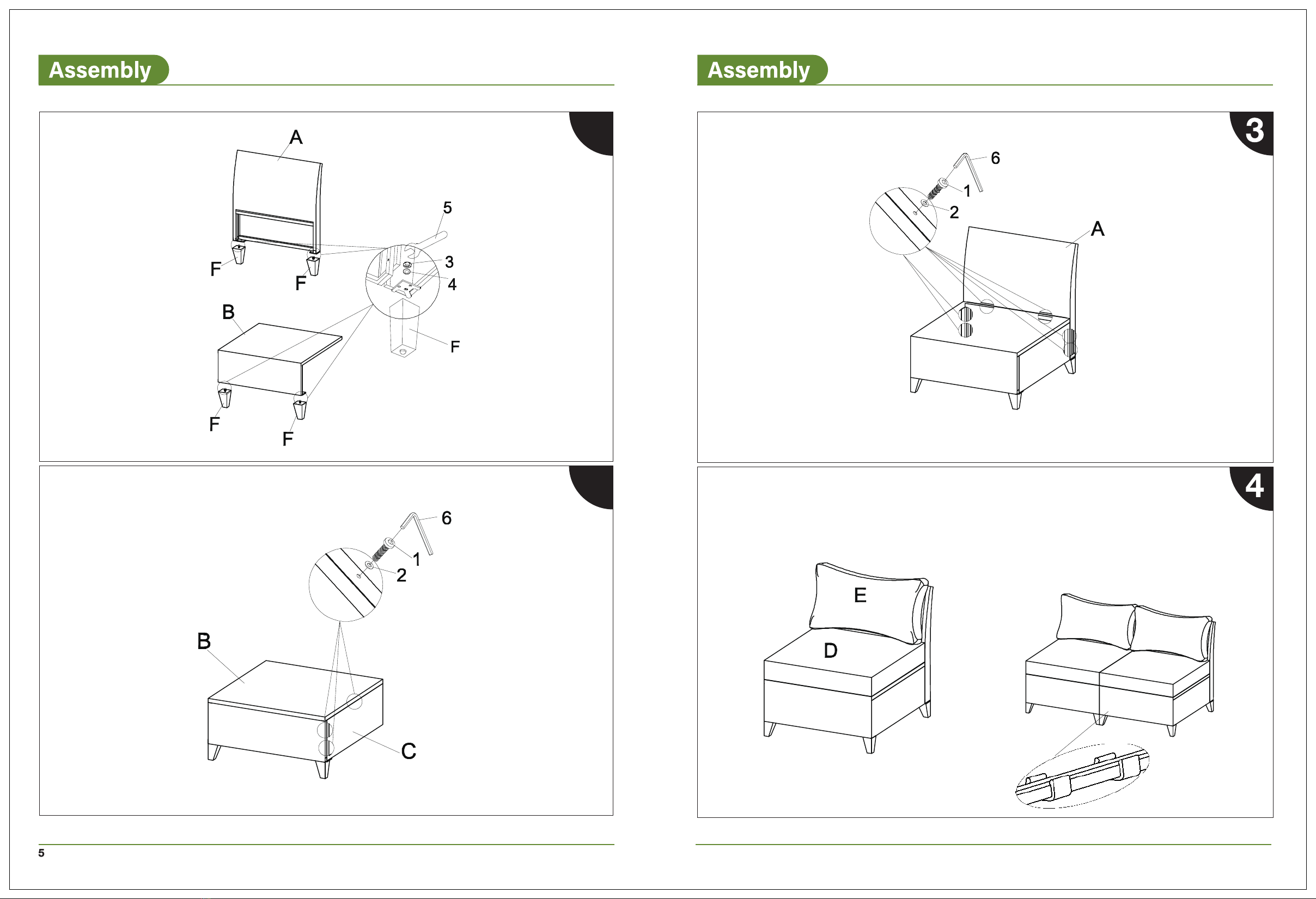 Assembly

A
5
3
4
F
F
B
F
F
F

6
1
2
B
C

5

Assembly

3
6
1
2
A

4
E
D