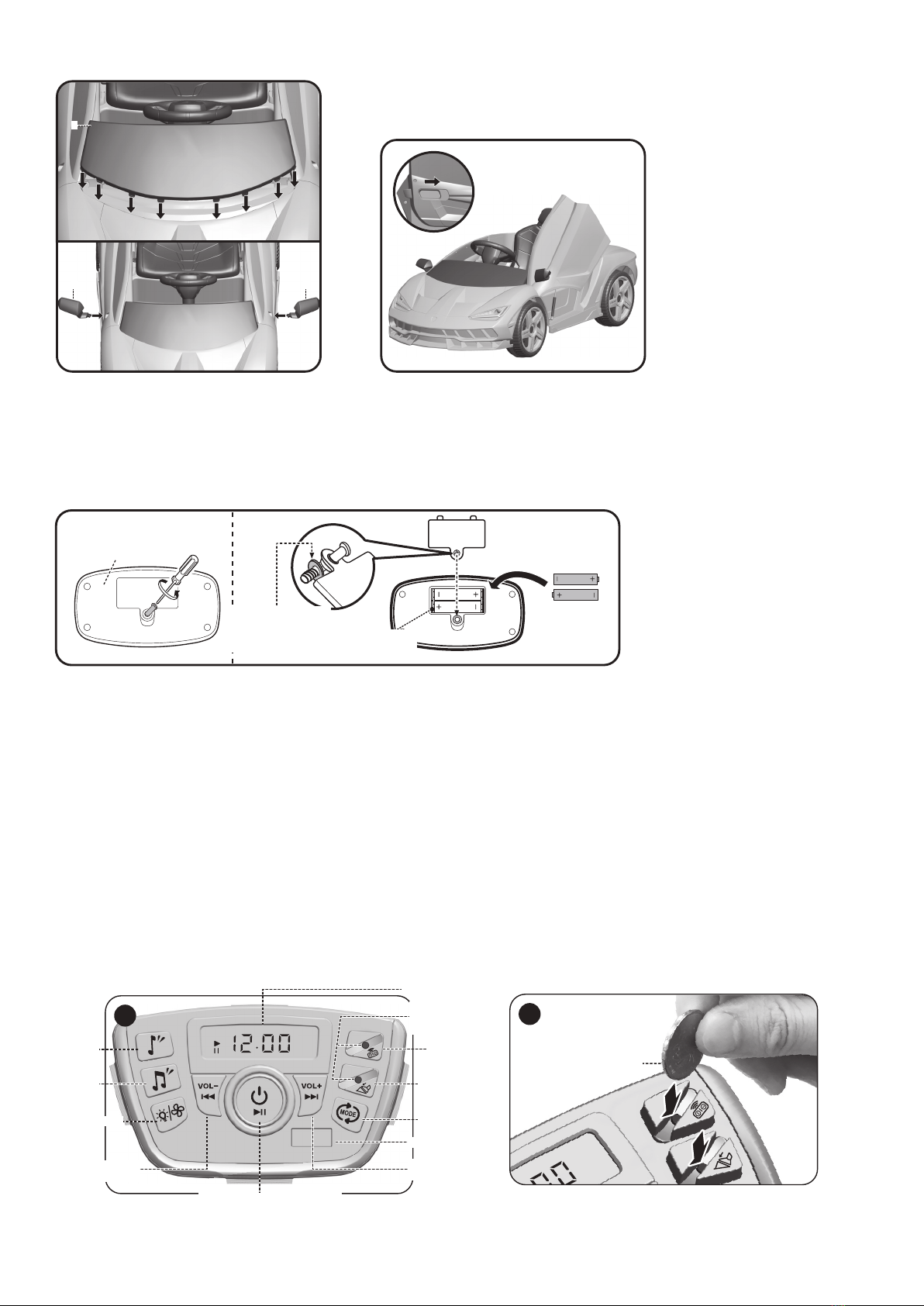 12:00

VOL−

VOL+

MODE