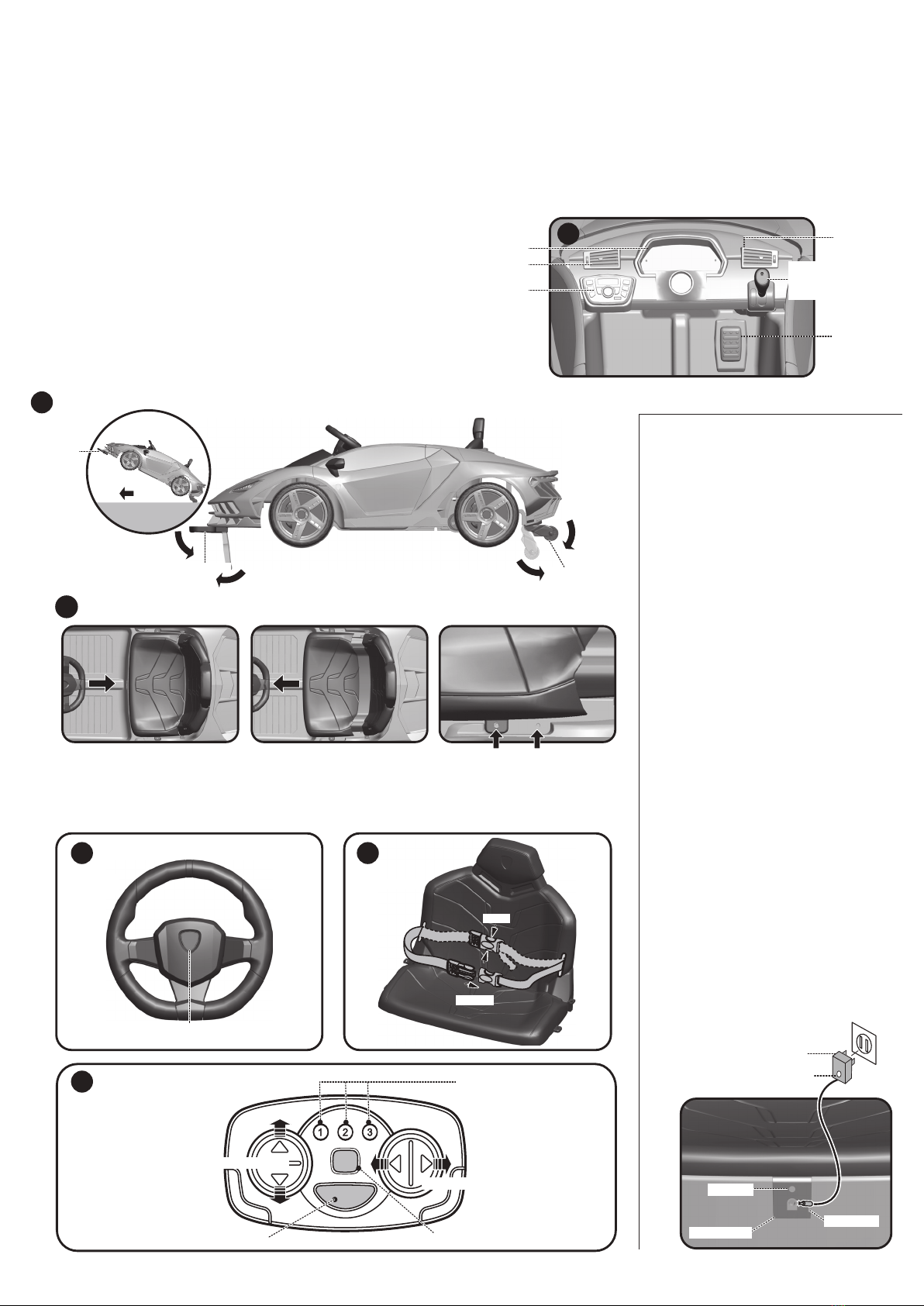 1
2
3