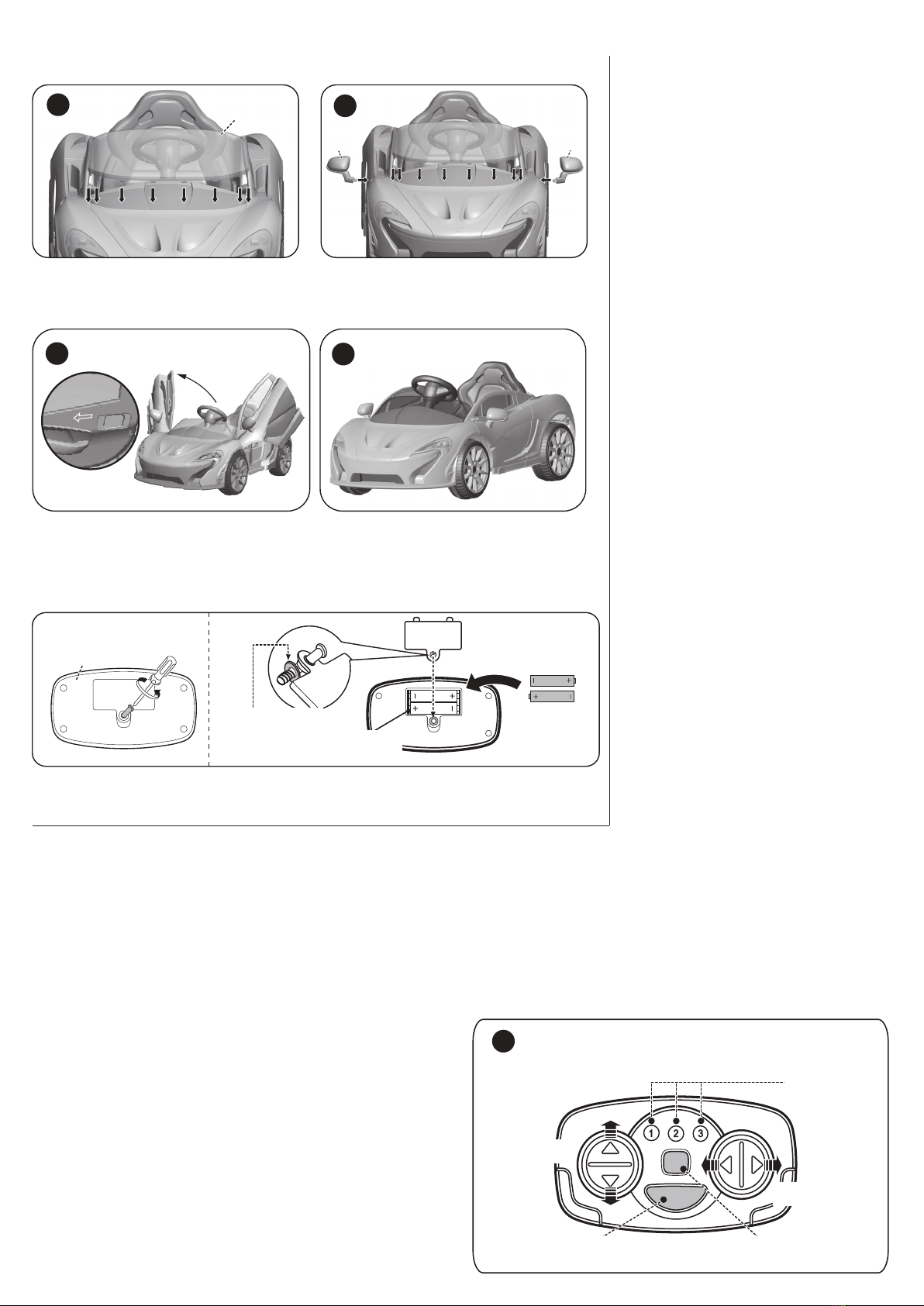 1
2
3