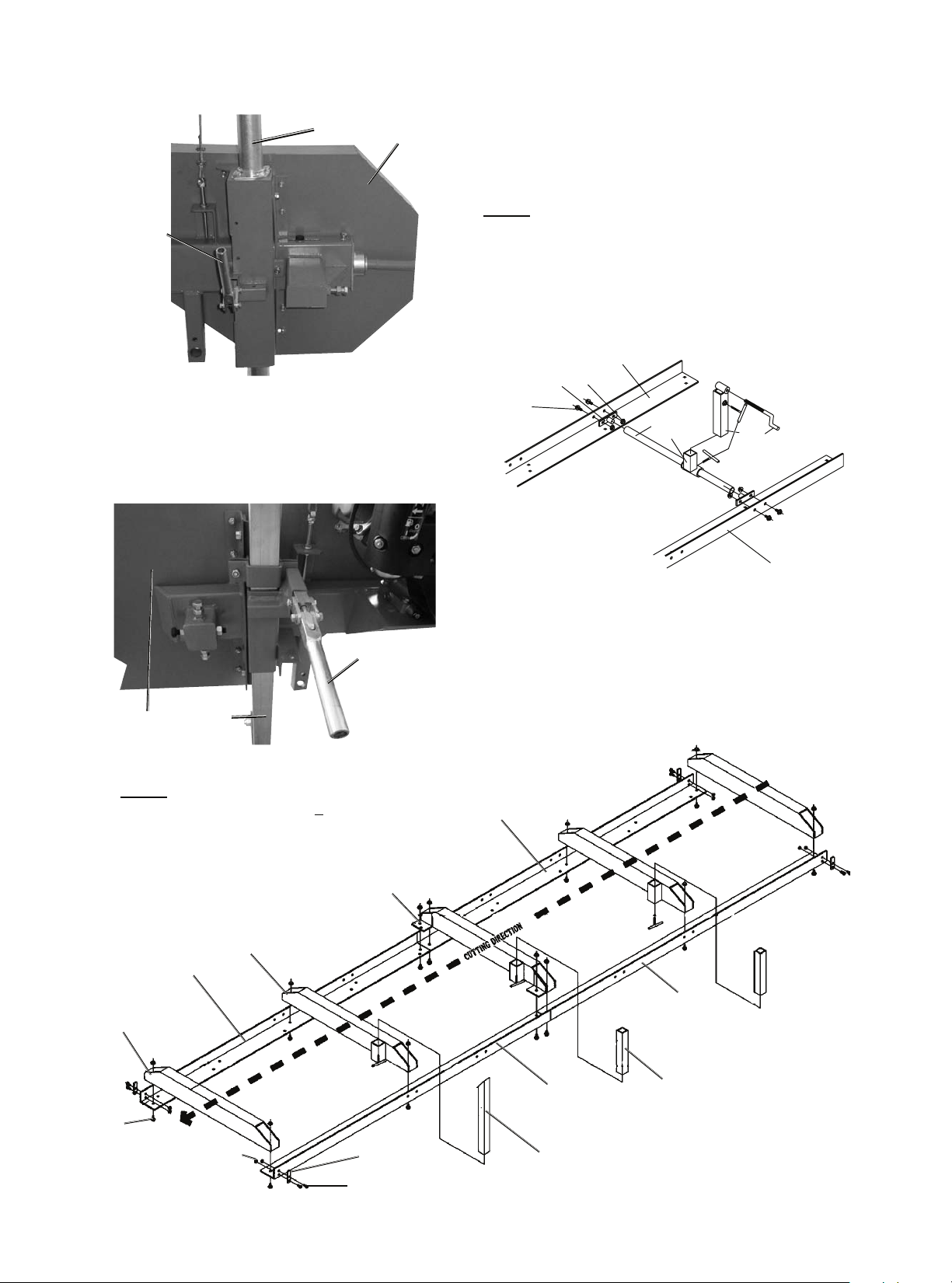 CUTTING DIRECTION