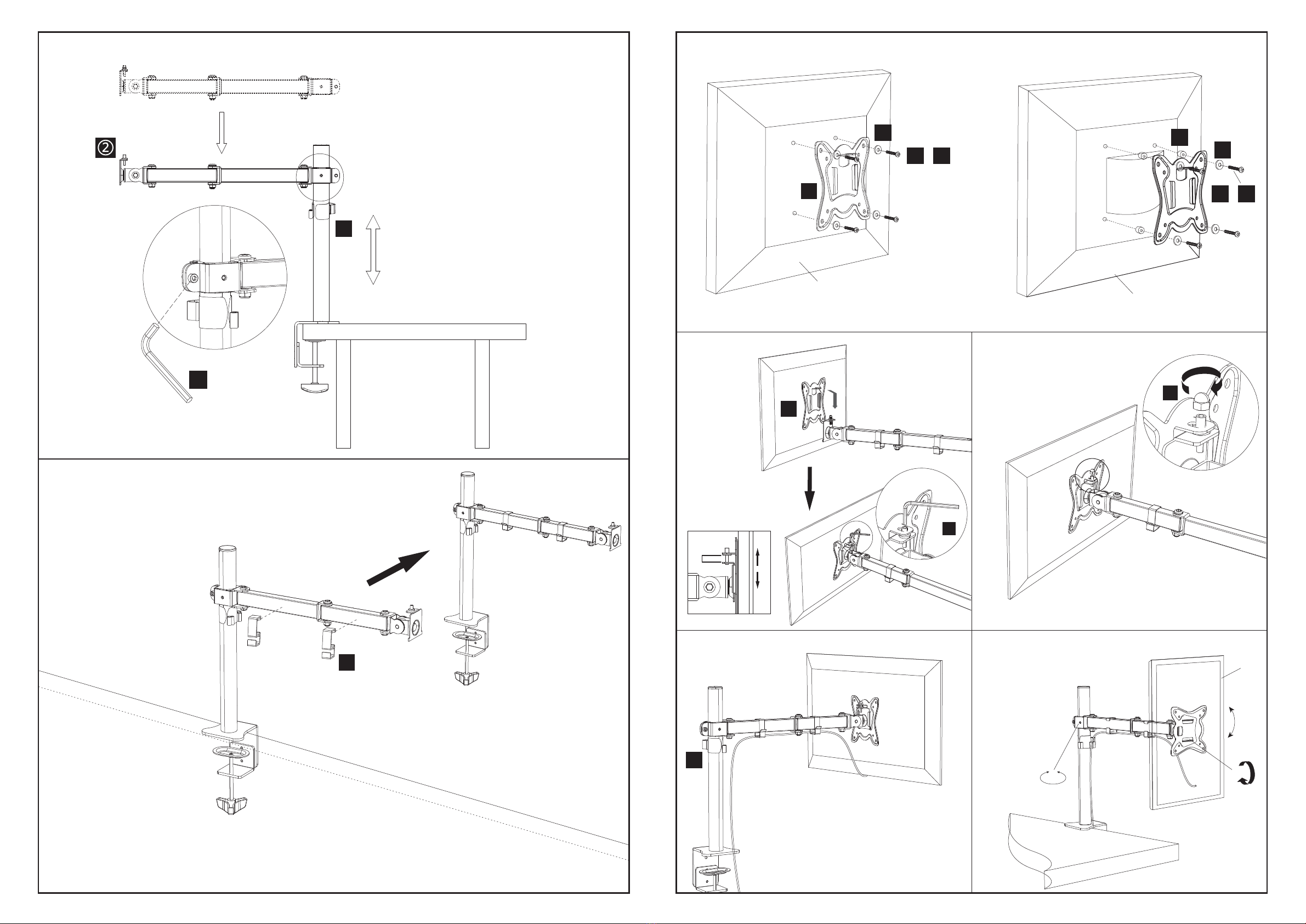 ②